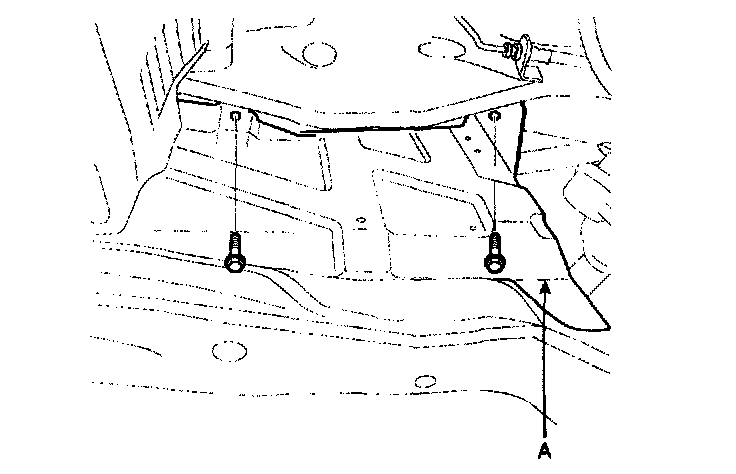 A