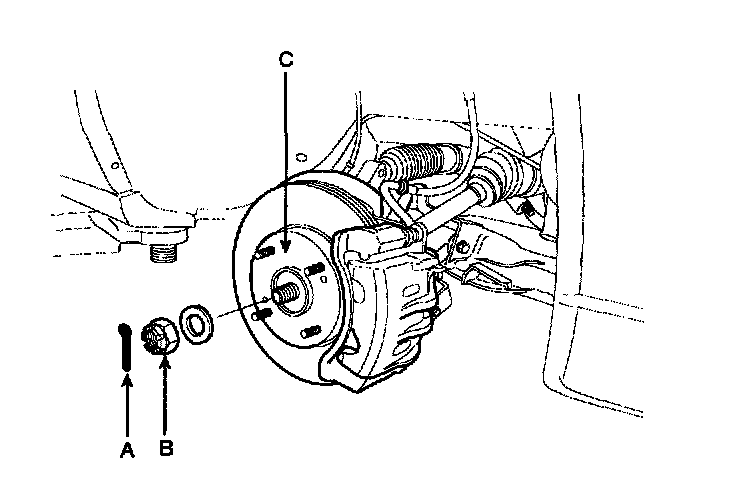 C

A

B