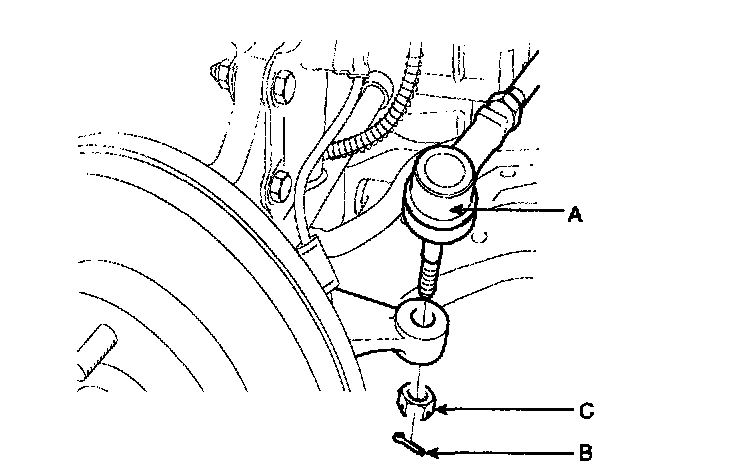 A

C

B