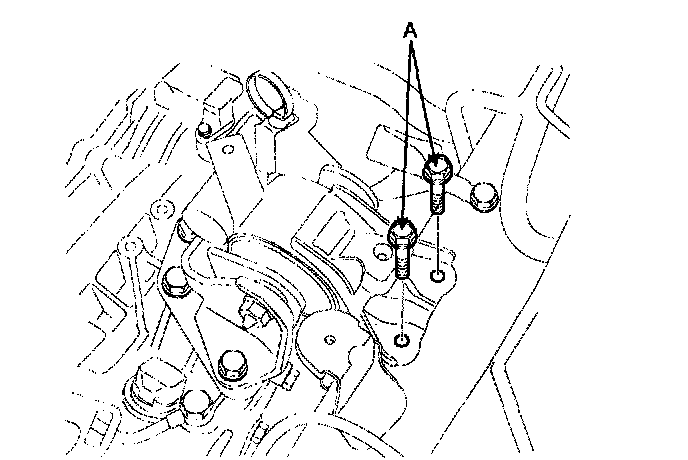 A