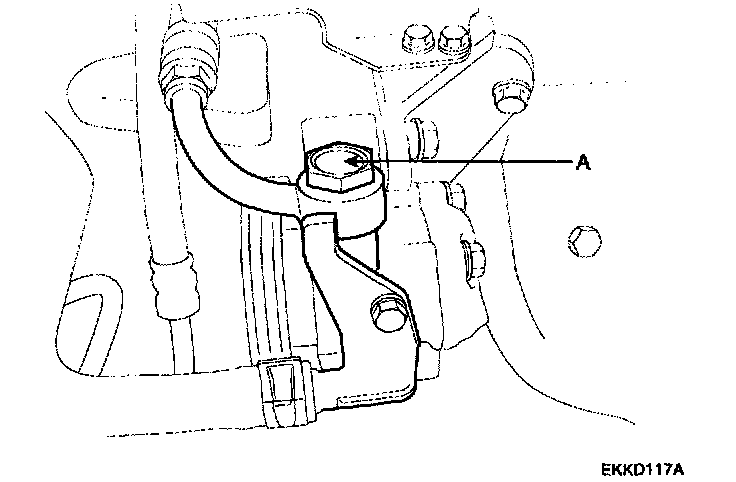 A

EKKD117A