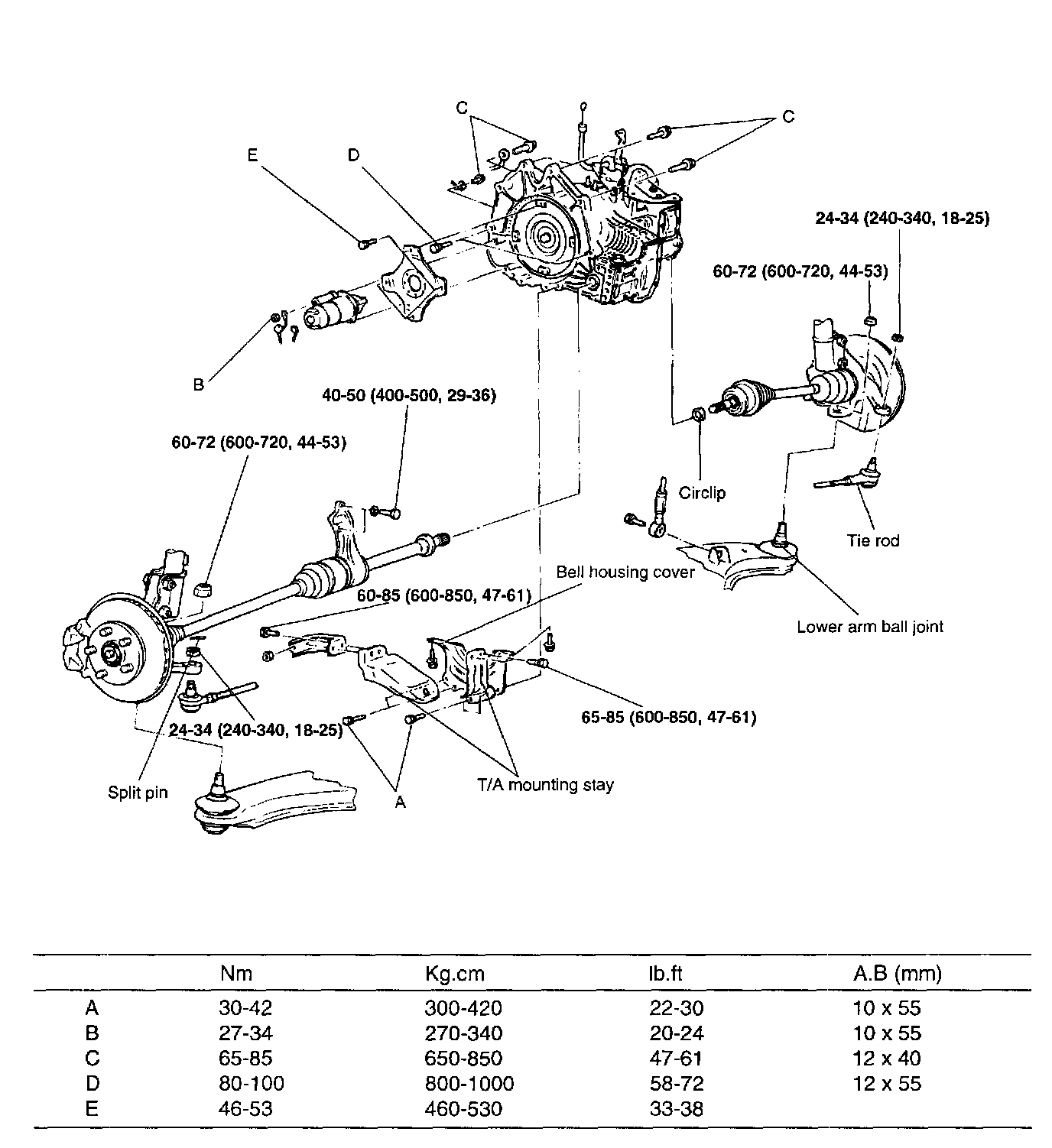 C

C

E

D

24-34 (240-340, 18-25)

60-72 (600-720, 44-53)

B

40-50 (400-500, 29-36)

60-72 (600-720, 44-53)

Circlip

Tie rod

Bell housing cover

60-85 (600-850, 47-61)

Lower arm ball joint

65-85 (600-850, 47-61)

24-34 (240-340, 18-25)

Split pin

A

T/A mounting stay

| | Nm | Kg.cm | lb.ft | A.B (mm) |
|---|---|---|---|---|
| A | 30-42 | 300-420 | 22-30 | 10 x 55 |
| B | 27-34 | 270-340 | 20-24 | 10 x 55 |
| C | 65-85 | 650-850 | 47-61 | 12 x 40 |
| D | 80-100 | 800-1000 | 58-72 | 12 x 55 |
| E | 46-53 | 460-530 | 33-38 | |