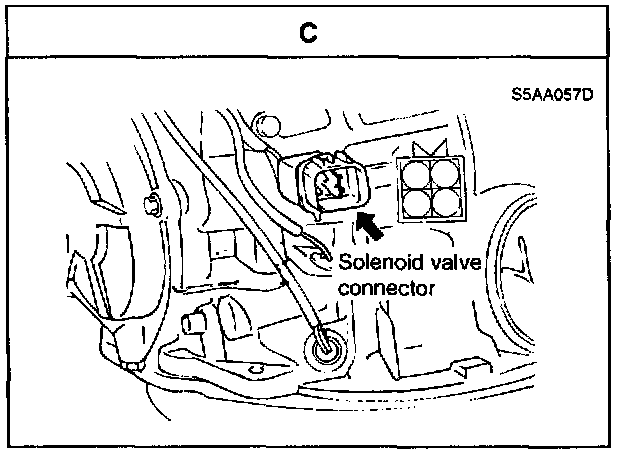 C

S5AA057D

Solenoid valve connector