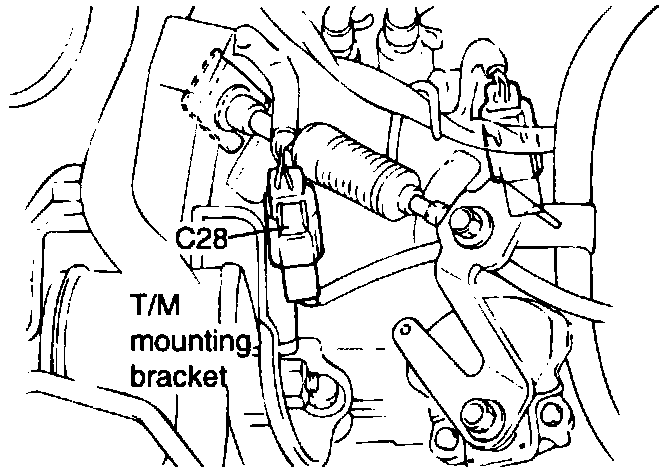 C28

T/M mounting bracket