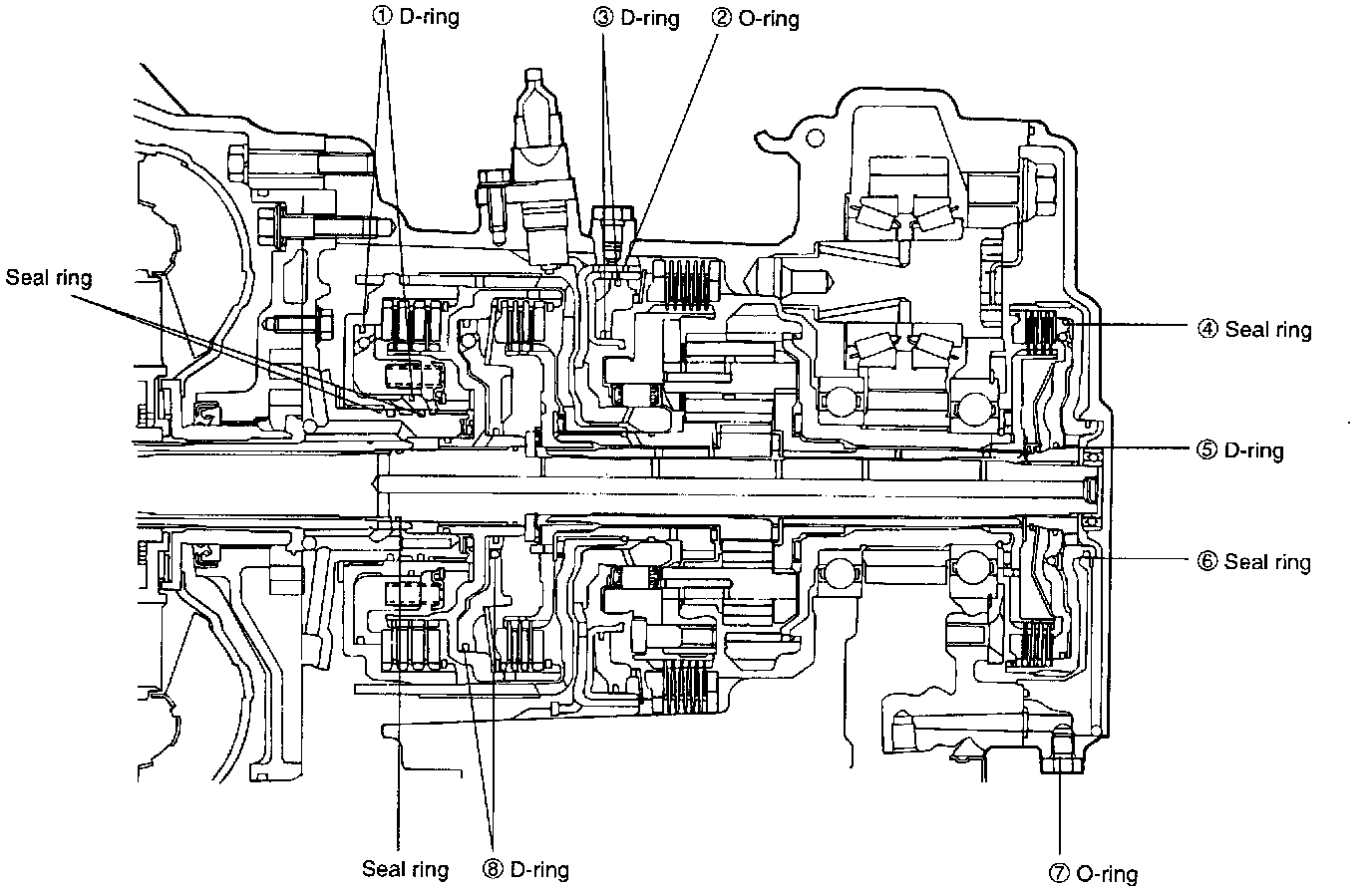 ① D-ring
③ D-ring
② O-ring
Seal ring
④ Seal ring
⑤ D-ring
⑥ Seal ring
Seal ring
⑧ D-ring
⑦ O-ring