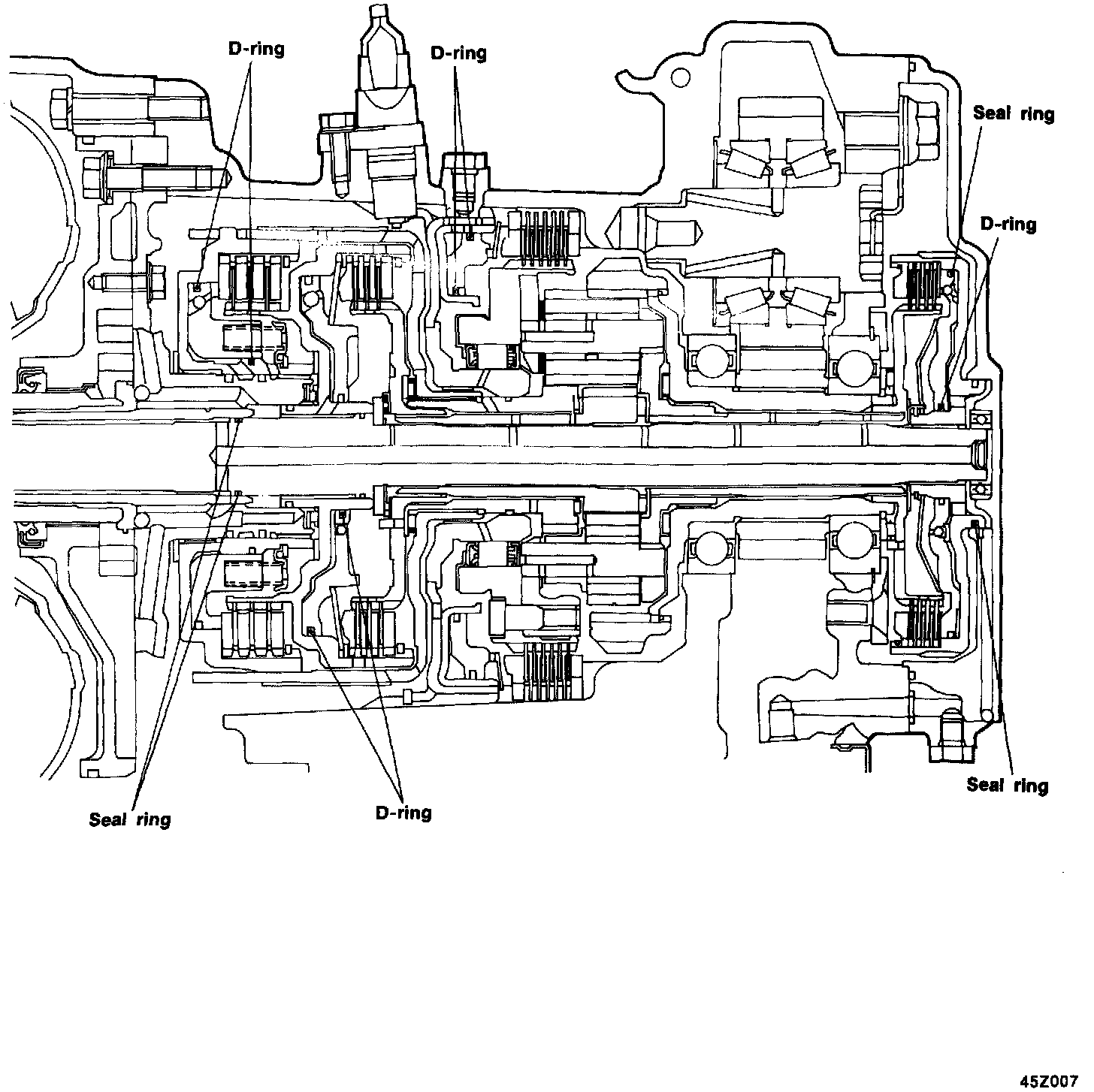 D-ring
D-ring
Seal ring
D-ring
Seal ring
D-ring
Seal ring
45Z007