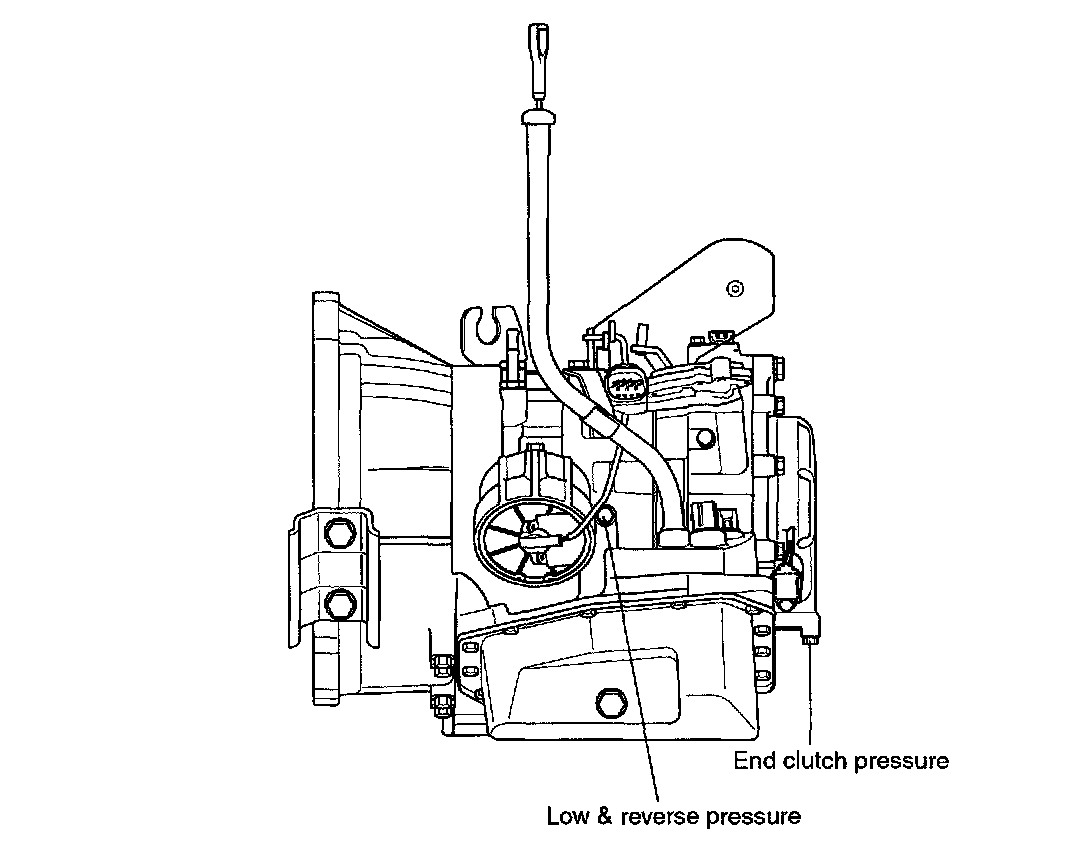 End clutch pressure

Low & reverse pressure