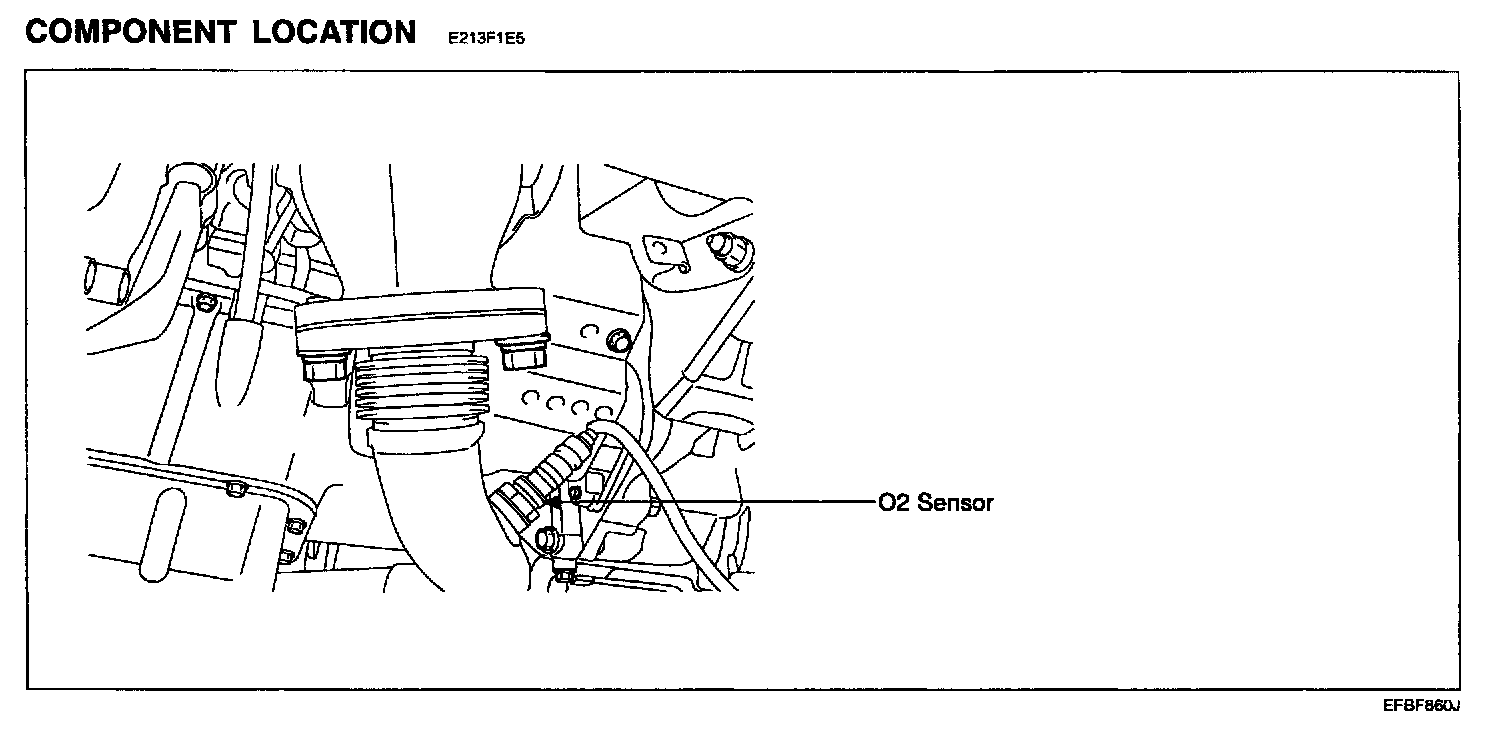 COMPONENT LOCATION E213F1E5

O2 Sensor

EFBF860J