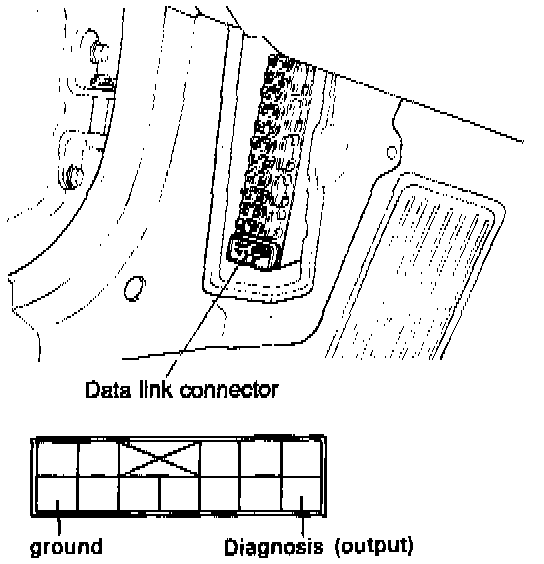 Data link connector

ground

Diagnosis (output)