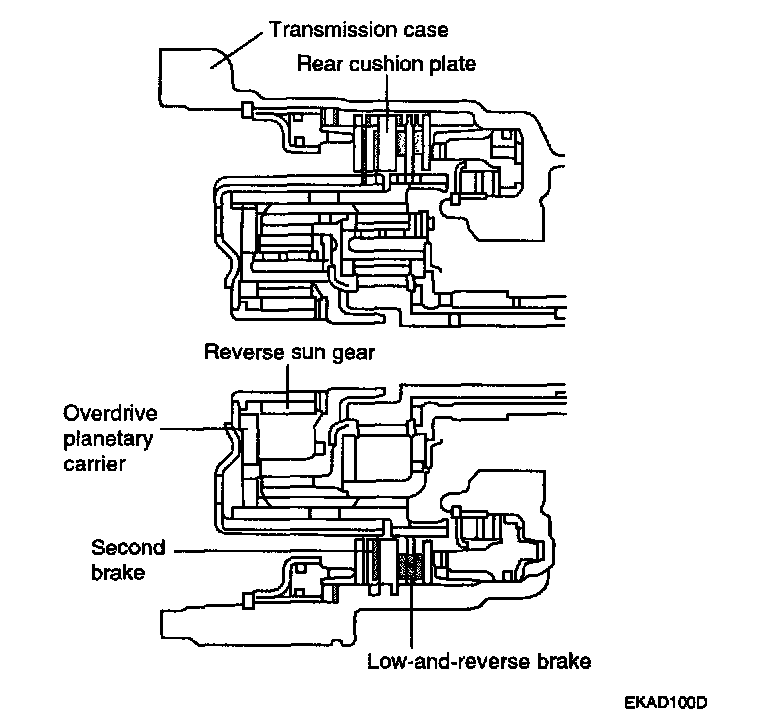 Transmission case

Rear cushion plate

Reverse sun gear

Overdrive planetary carrier

Second brake

Low-and-reverse brake

EKAD100D