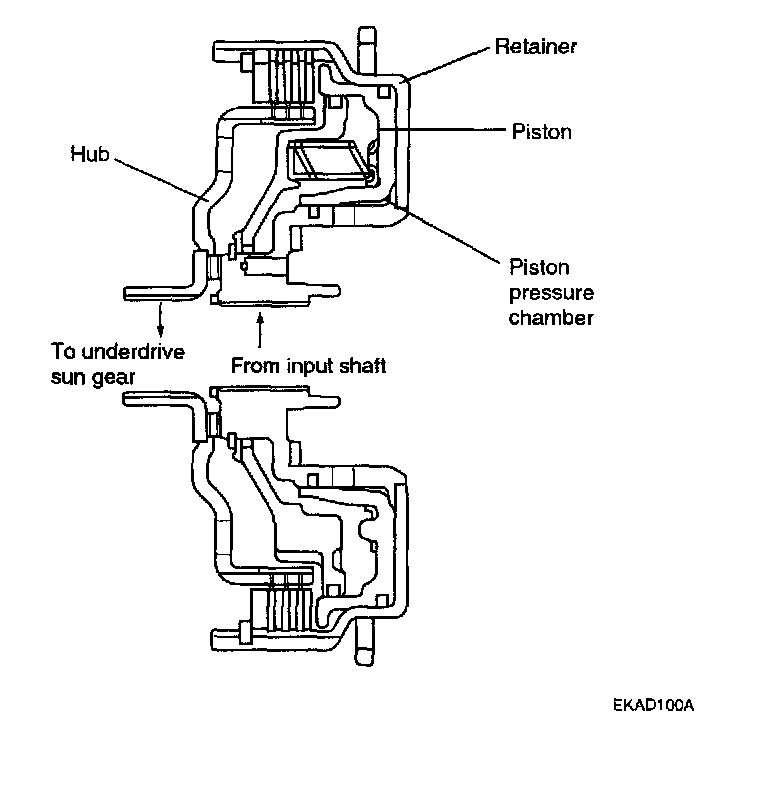 Retainer

Piston

Hub

Piston pressure chamber

To underdrive sun gear

From input shaft

EKAD100A