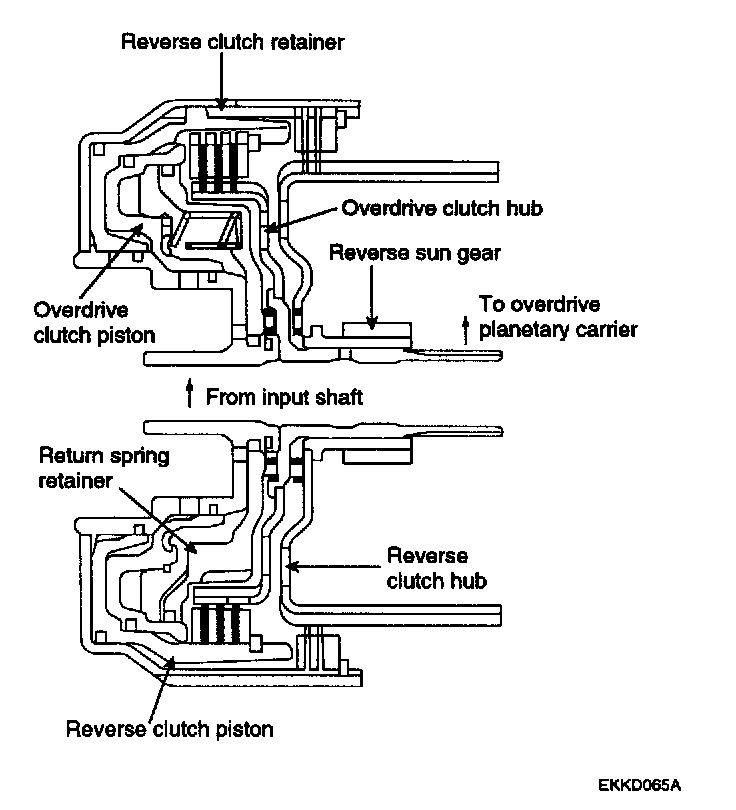 Reverse clutch retainer

Overdrive clutch hub

Reverse sun gear

Overdrive clutch piston

To overdrive planetary carrier

From input shaft

Return spring retainer

Reverse clutch hub

Reverse clutch piston

EKKD065A