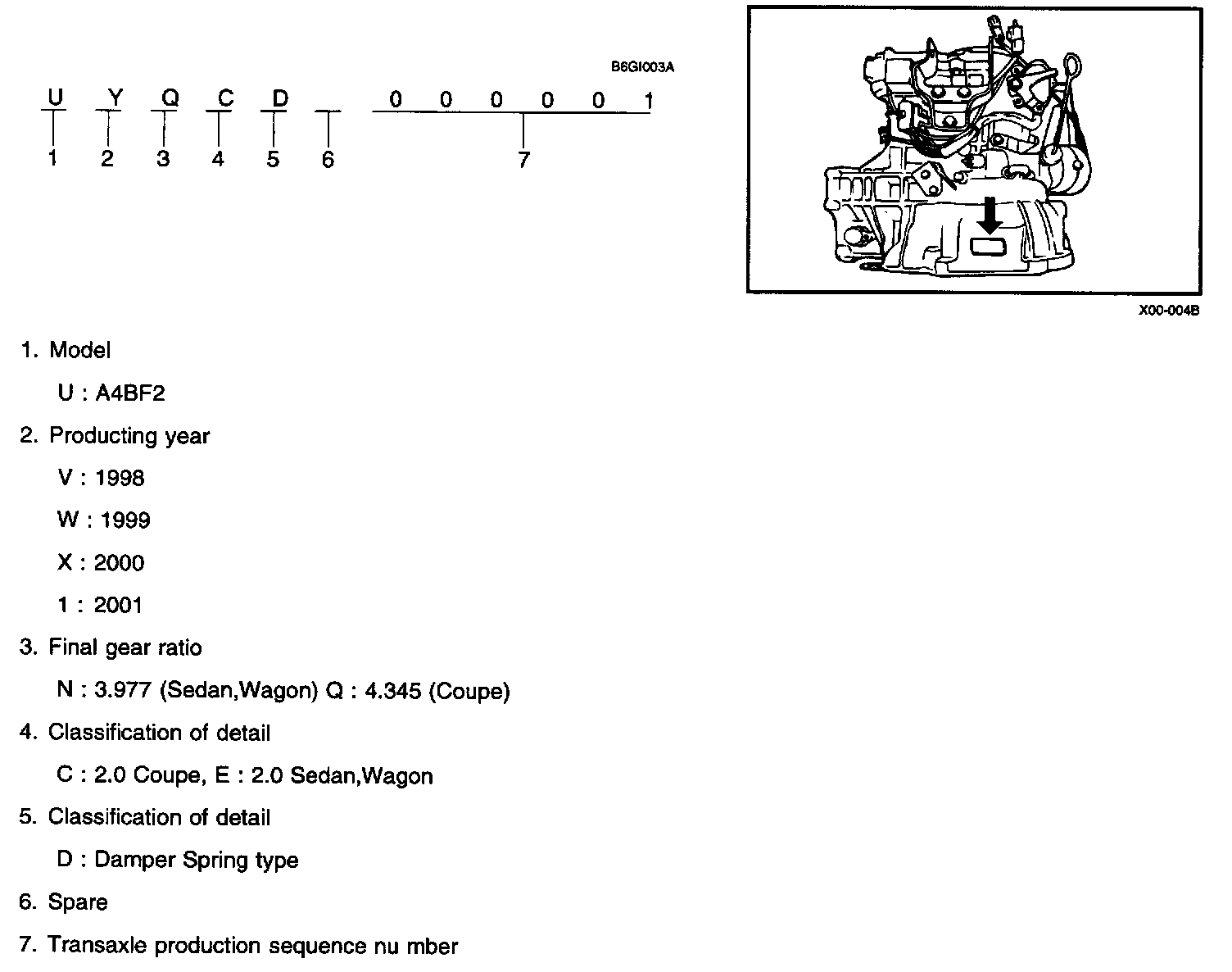 B6GI003A

U Y Q C D 0 0 0 0 0 1

1 2 3 4 5 6 7

X00-004B

1. Model

U : A4BF2

2. Producting year

V : 1998

W : 1999

X : 2000

1 : 2001

3. Final gear ratio

N : 3.977 (Sedan,Wagon) Q : 4.345 (Coupe)

4. Classification of detail

C : 2.0 Coupe, E : 2.0 Sedan,Wagon

5. Classification of detail

D : Damper Spring type

6. Spare

7. Transaxle production sequence nu mber