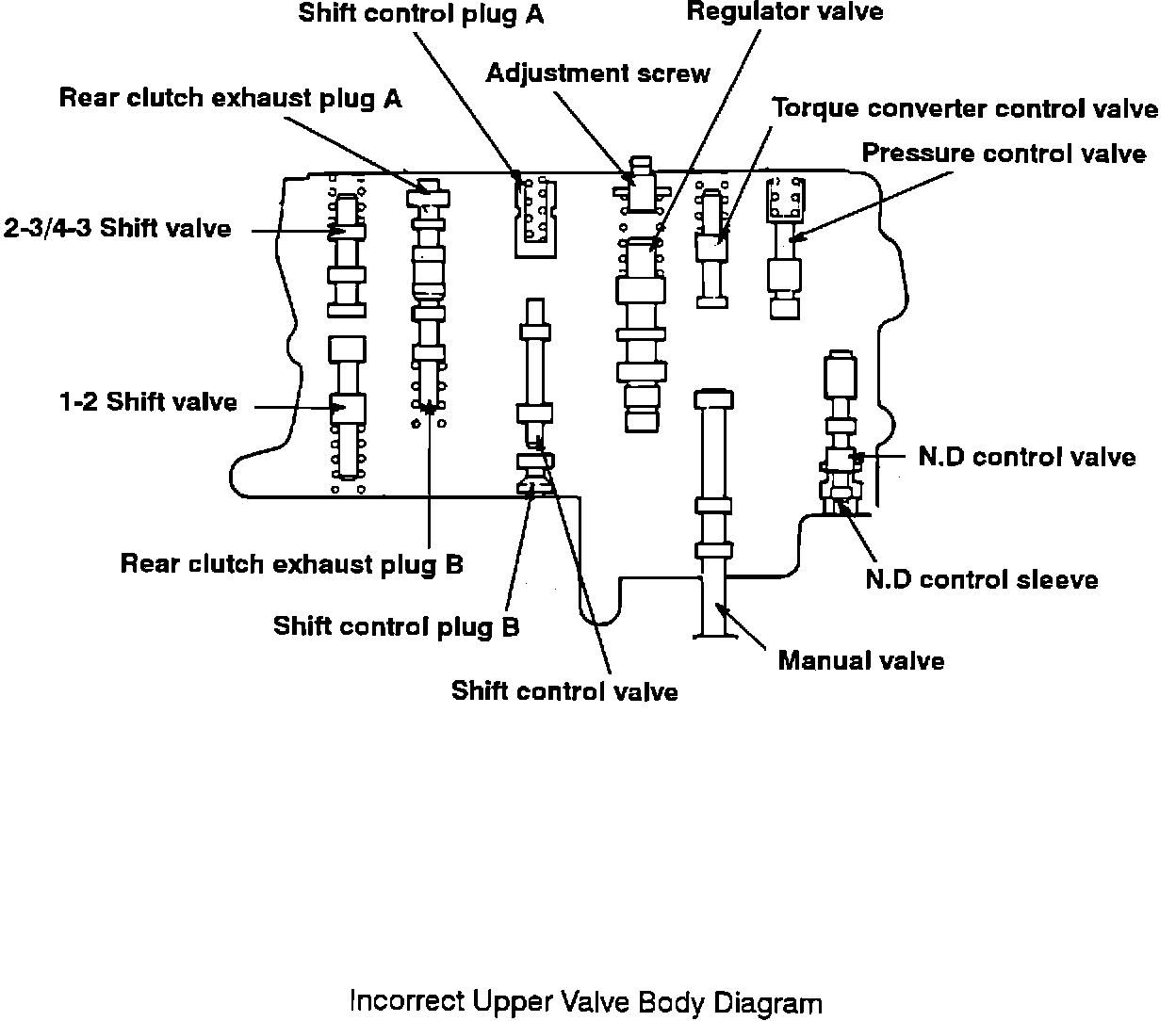 Shift control plug A
Regulator valve
Adjustment screw
Rear clutch exhaust plug A
Torque converter control valve
Pressure control valve
2-3/4-3 Shift valve
1-2 Shift valve
N.D control valve
Rear clutch exhaust plug B
N.D control sleeve
Shift control plug B
Manual valve
Shift control valve

Incorrect Upper Valve Body Diagram