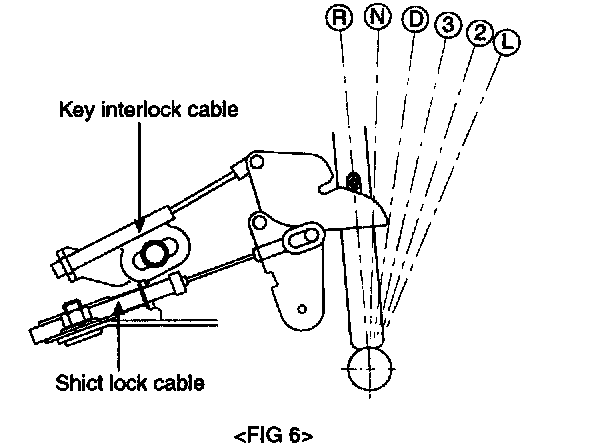 R N D 3 2 L

Key interlock cable

Shict lock cable

<FIG 6>