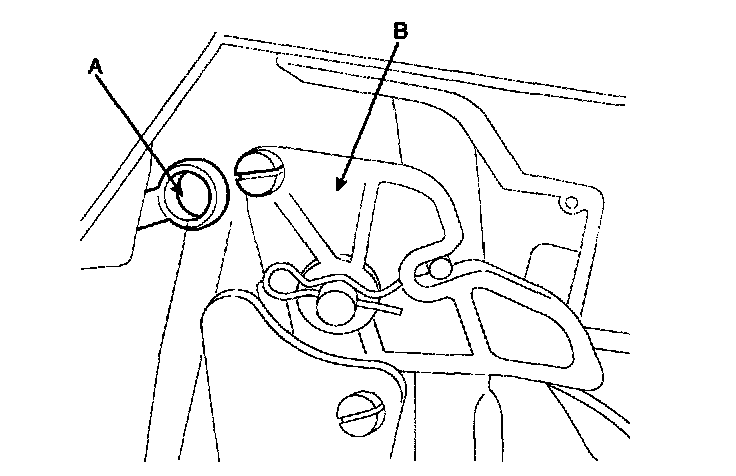 A

B