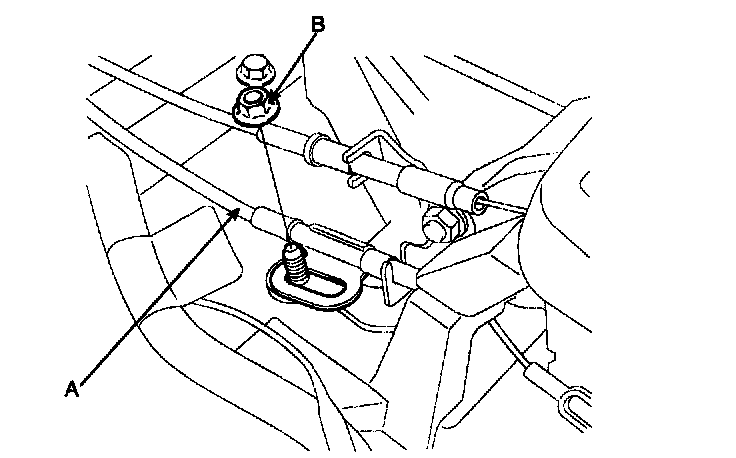 B
A