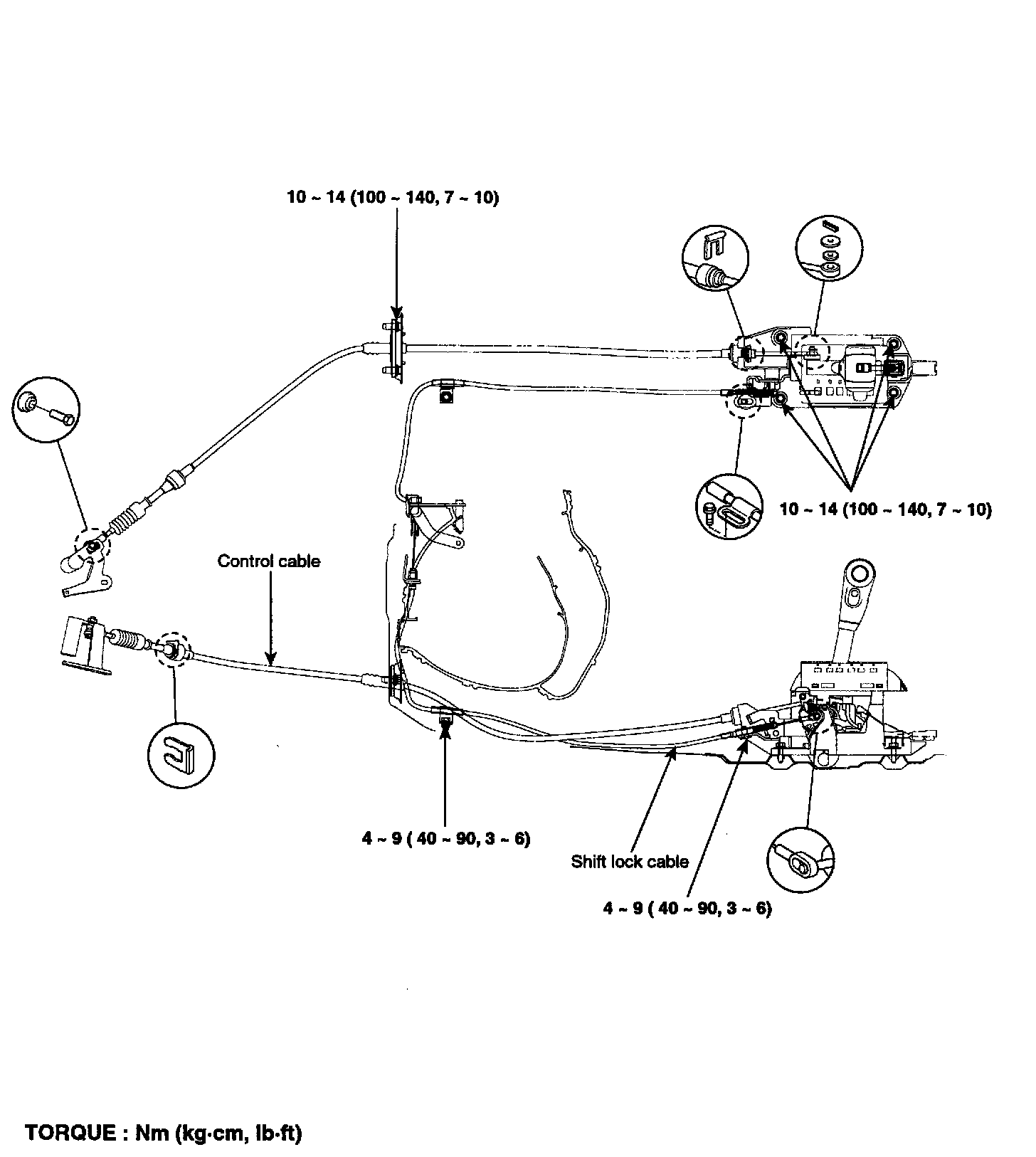 10 ~ 14 (100 ~ 140, 7 ~ 10)

10 ~ 14 (100 ~ 140, 7 ~ 10)

Control cable

4 ~ 9 ( 40 ~ 90, 3 ~ 6)

Shift lock cable

4 ~ 9 ( 40 ~ 90, 3 ~ 6)

TORQUE : Nm (kg·cm, lb·ft)