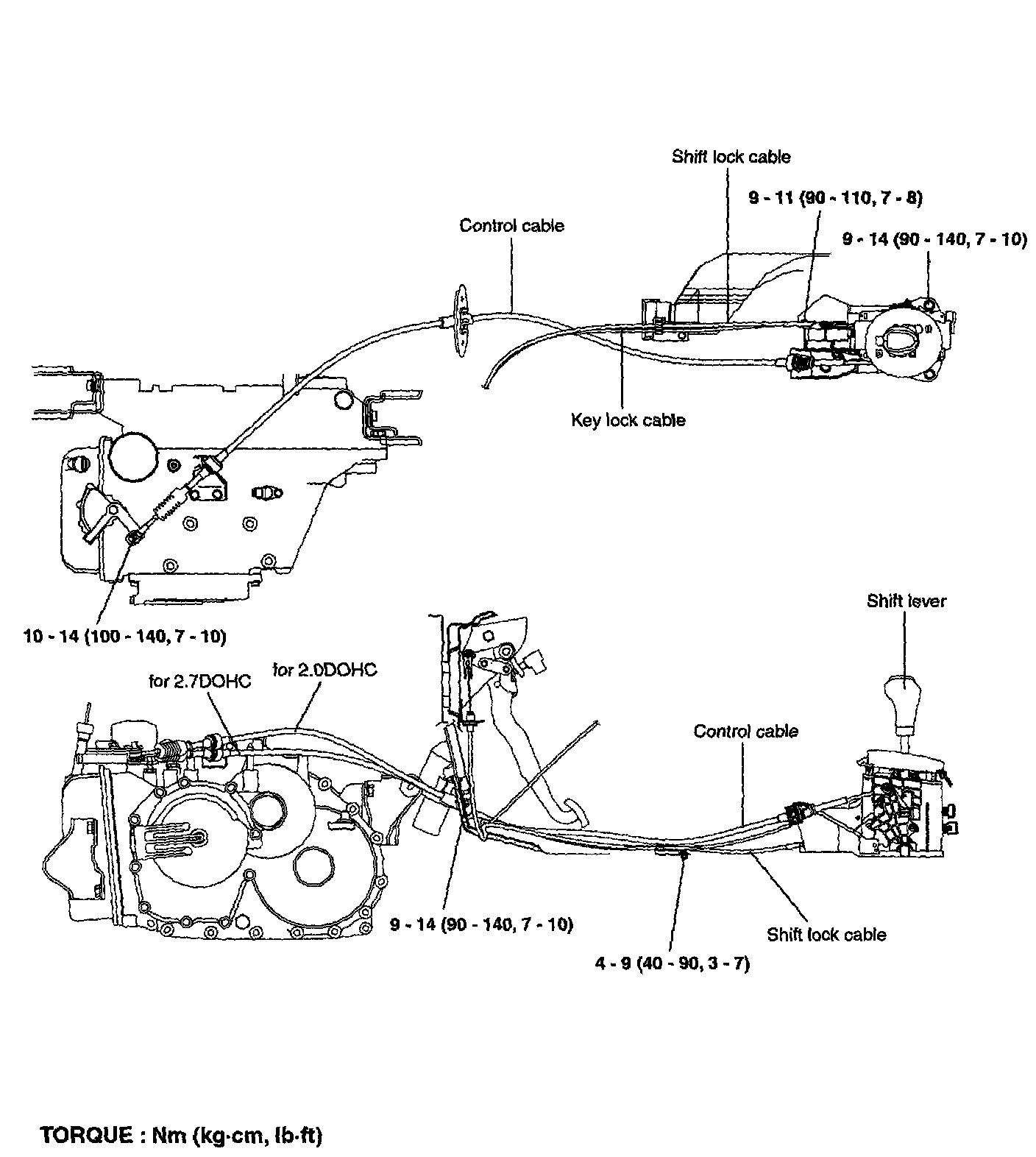 Shift lock cable

9 - 11 (90 - 110, 7 - 8)

Control cable

9 - 14 (90 - 140, 7 - 10)

Key lock cable

10 - 14 (100 - 140, 7 - 10)

Shift lever

for 2.7DOHC

for 2.0DOHC

Control cable

9 - 14 (90 - 140, 7 - 10)

Shift lock cable

4 - 9 (40 - 90, 3 - 7)

TORQUE : Nm (kg·cm, lb·ft)