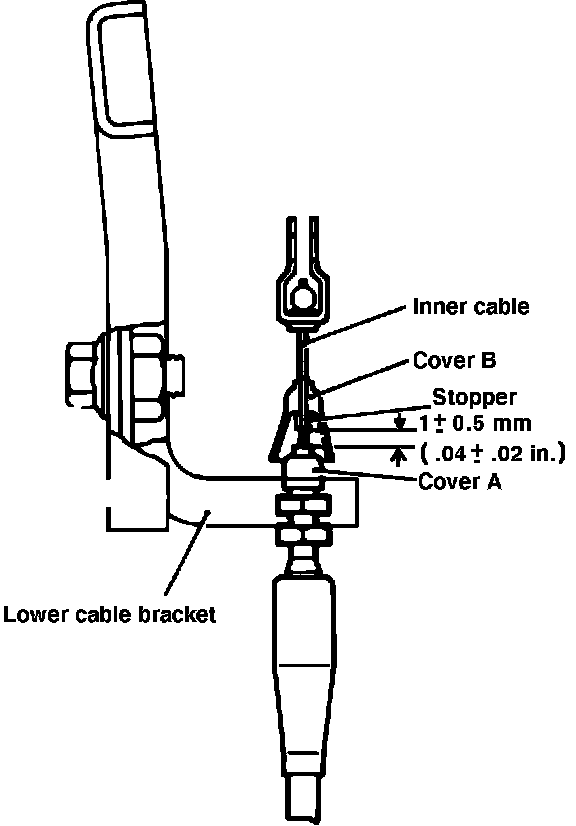 Inner cable
Cover B
Stopper
$1 \pm 0.5$ mm
( $.04 \pm .02$ in.)
Cover A
Lower cable bracket