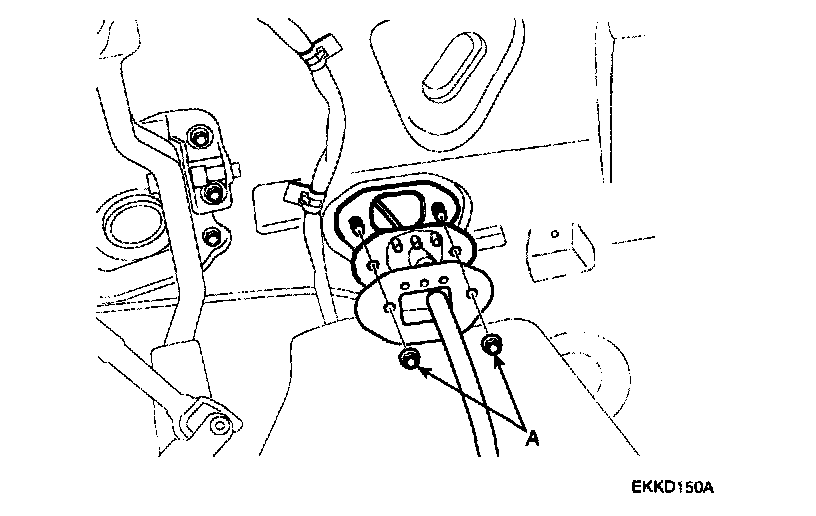 A

EKKD150A