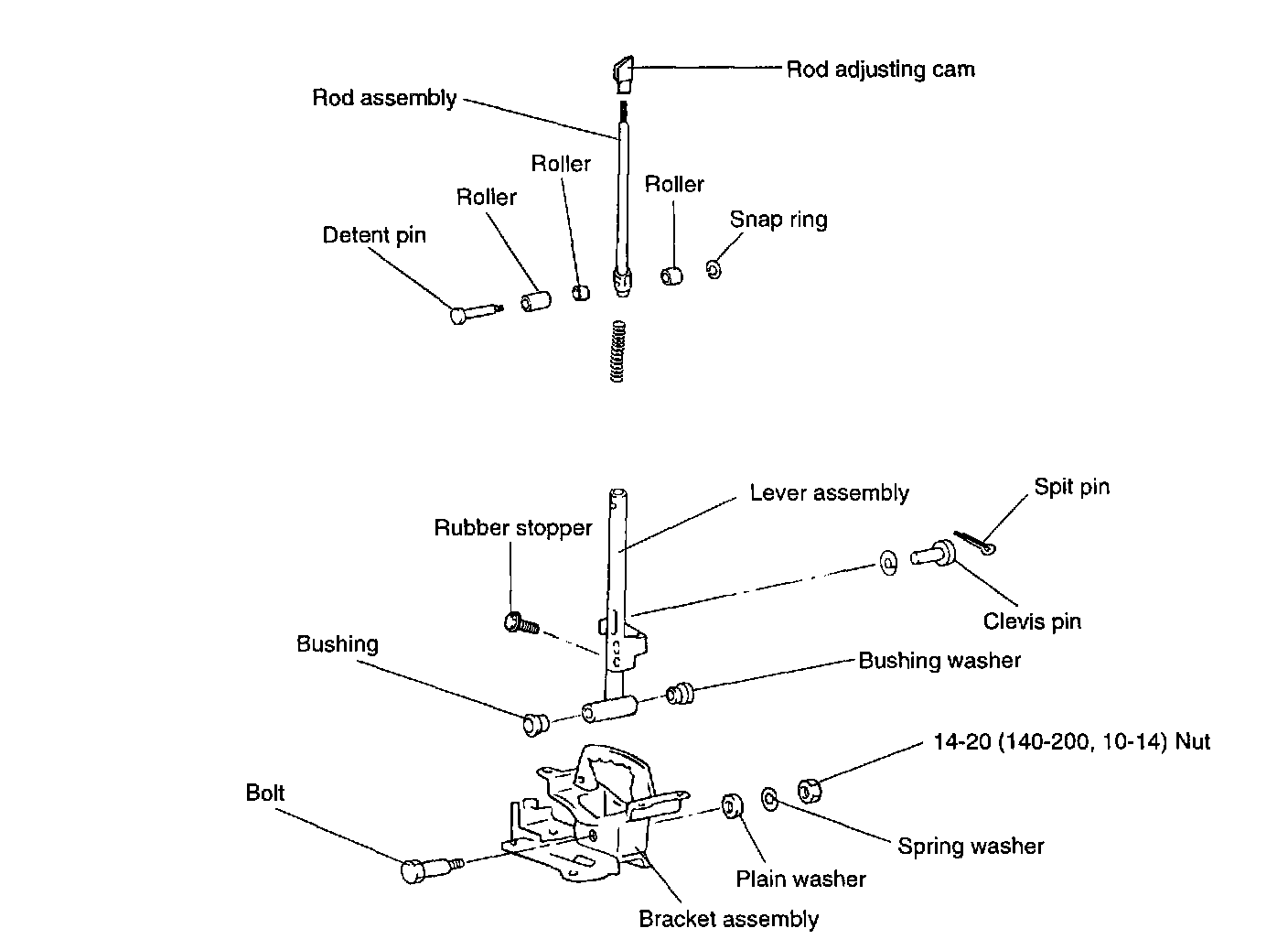 Rod adjusting cam
Rod assembly
Roller
Roller
Roller
Snap ring
Detent pin
Lever assembly
Spit pin
Rubber stopper
Clevis pin
Bushing
Bushing washer
14-20 (140-200, 10-14) Nut
Bolt
Spring washer
Plain washer
Bracket assembly