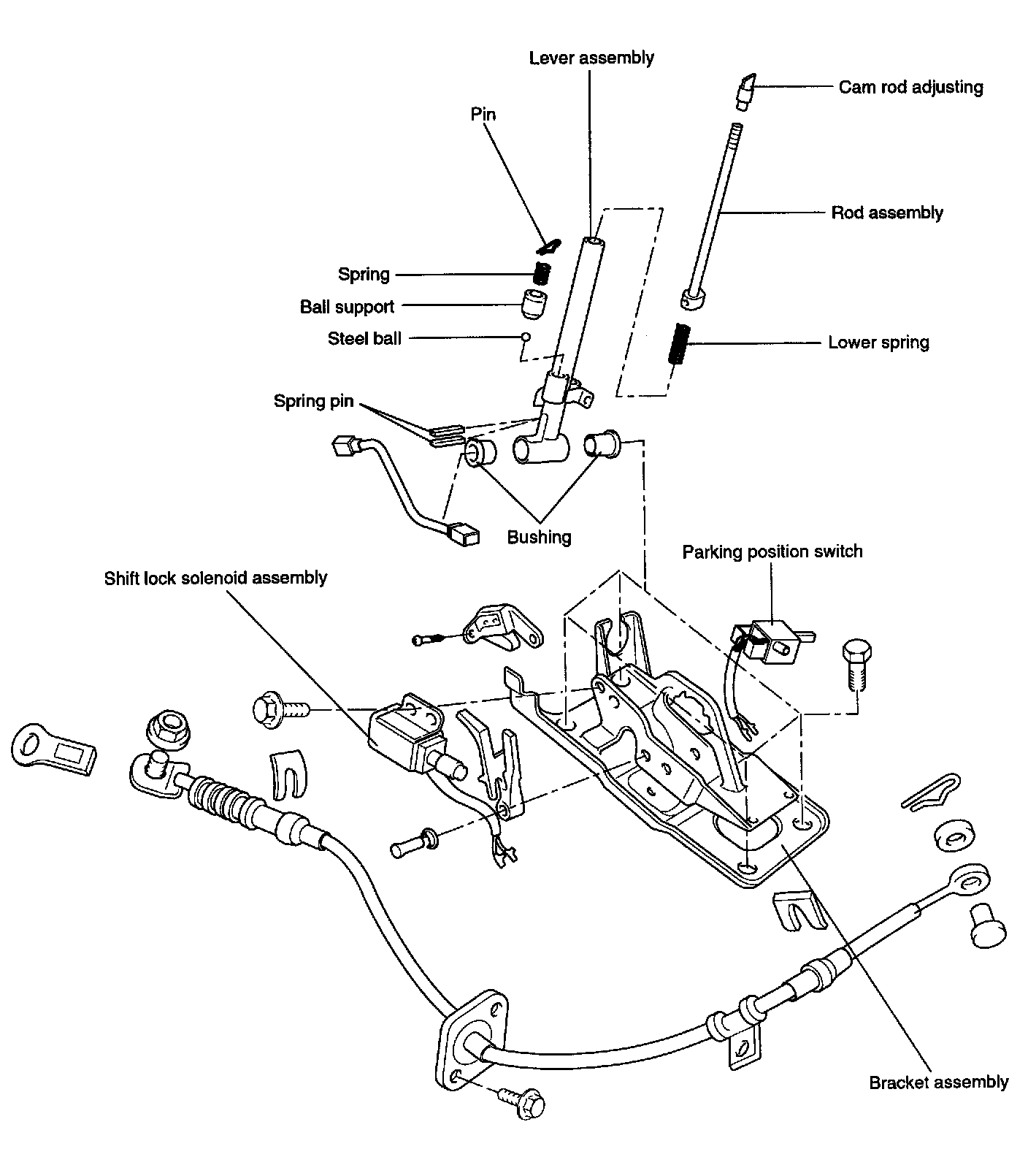 Lever assembly
Cam rod adjusting
Pin
Rod assembly
Spring
Ball support
Steel ball
Lower spring
Spring pin
Bushing
Parking position switch
Shift lock solenoid assembly
Bracket assembly