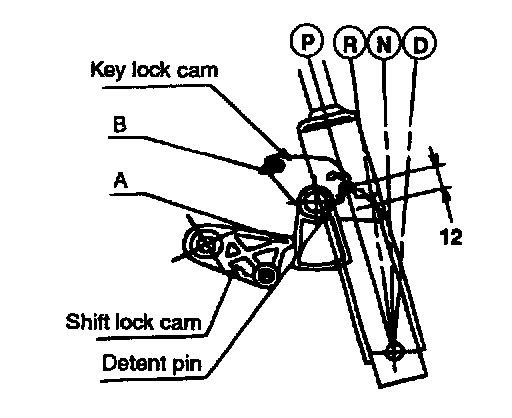 P
R
N
D
Key lock cam
B
A
12
Shift lock cam
Detent pin