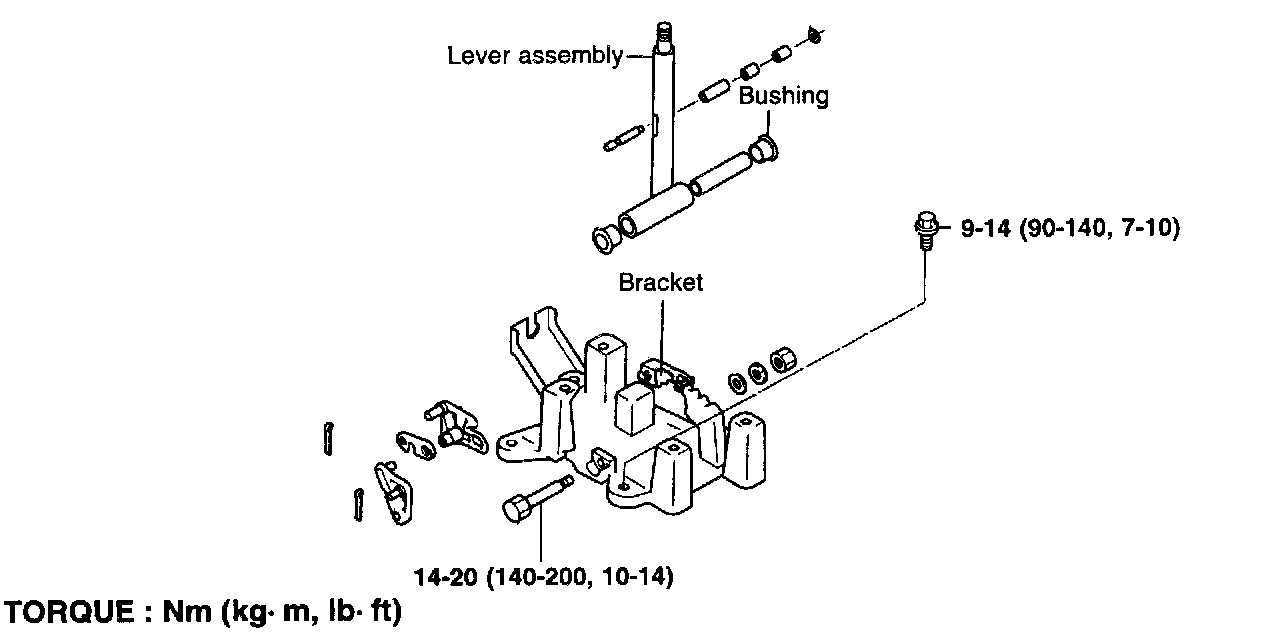 Lever assembly

Bushing

9-14 (90-140, 7-10)

Bracket

14-20 (140-200, 10-14)

TORQUE : Nm (kg· m, lb· ft)