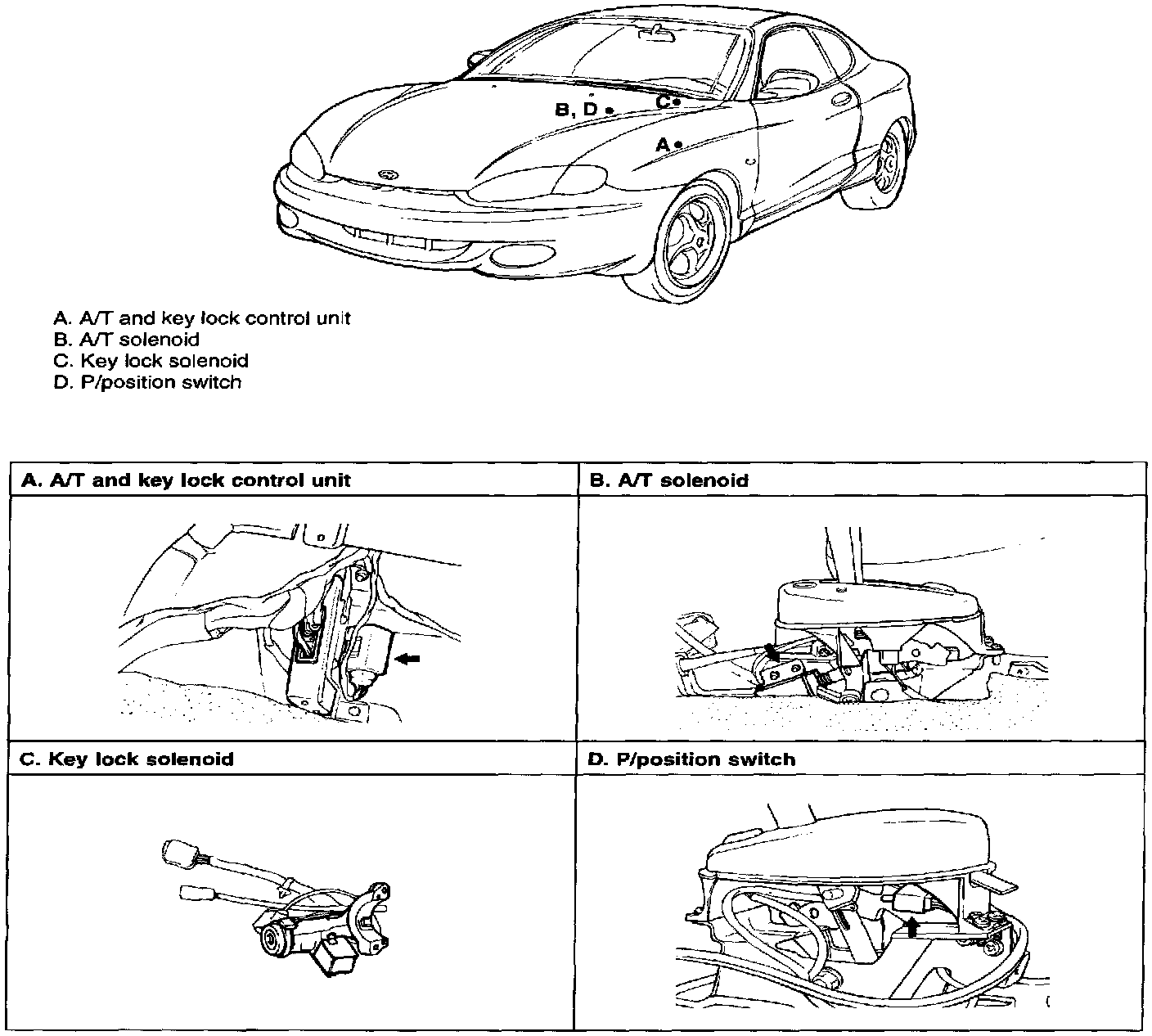 B, D
C
A

A. A/T and key lock control unit
B. A/T solenoid
C. Key lock solenoid
D. P/position switch

| A. A/T and key lock control unit | B. A/T solenoid |
|---|---|
| | |
| C. Key lock solenoid | D. P/position switch |
| | |