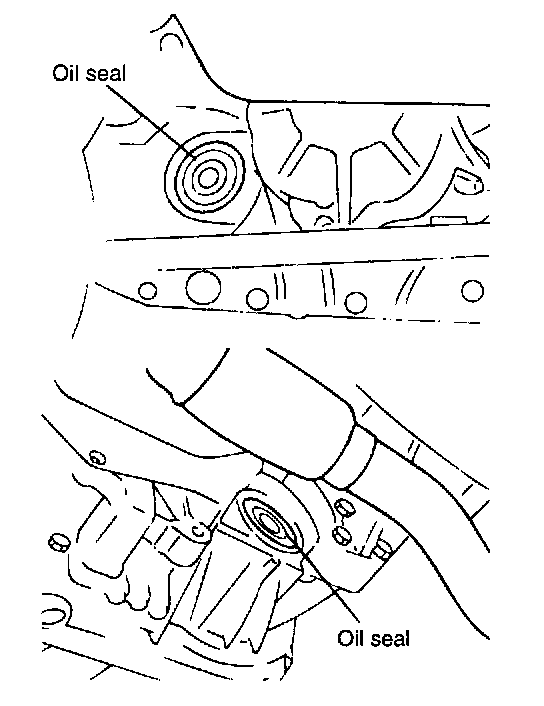 Oil seal

Oil seal