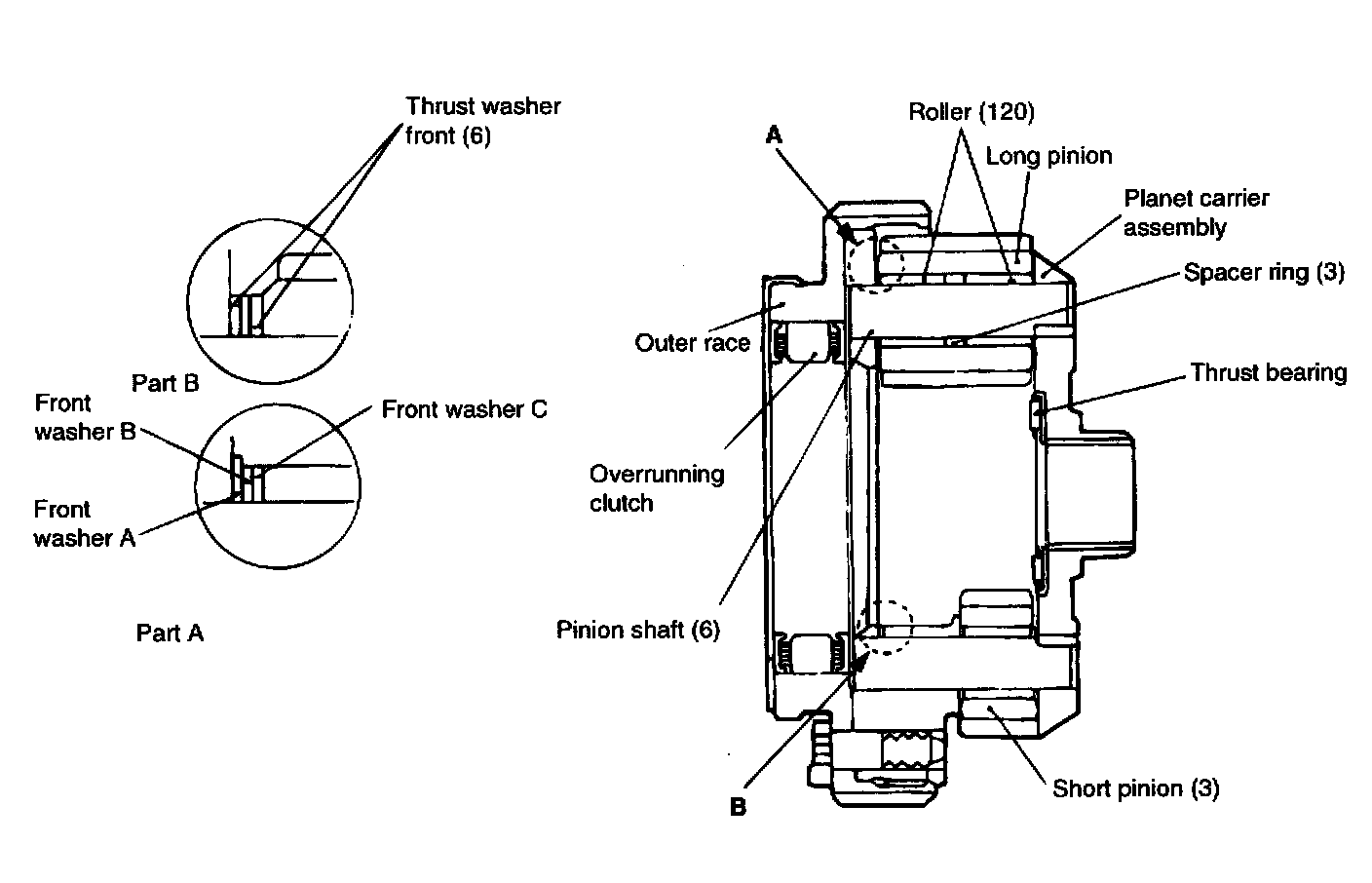 Thrust washer front (6)

Part B

Front washer B

Front washer C

Front washer A

Part A

A

Roller (120)

Long pinion

Planet carrier assembly

Spacer ring (3)

Outer race

Thrust bearing

Overrunning clutch

Pinion shaft (6)

B

Short pinion (3)