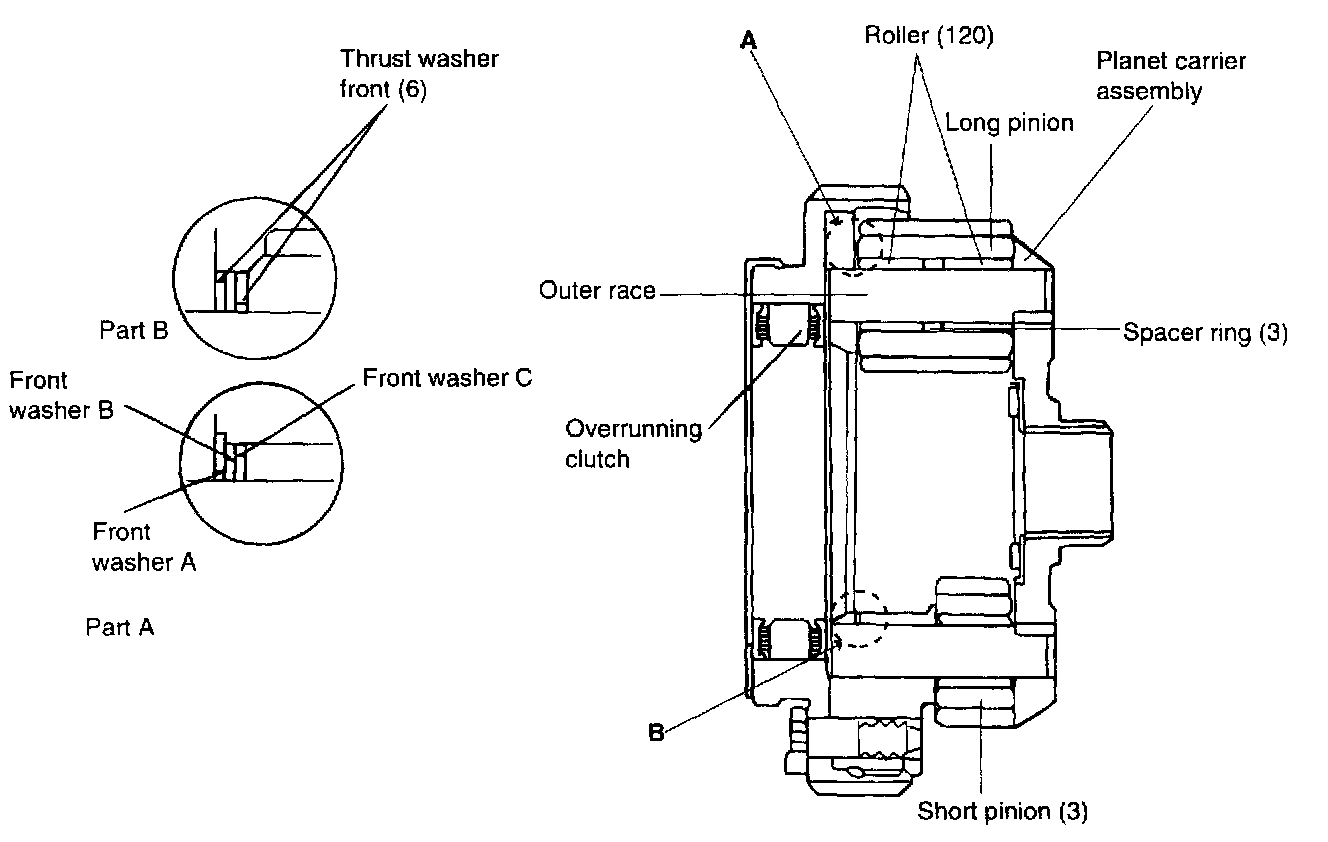 Thrust washer front (6)

Part B

Front washer B

Front washer C

Front washer A

Part A

A

Roller (120)

Planet carrier assembly

Long pinion

Outer race

Spacer ring (3)

Overrunning clutch

B

Short pinion (3)