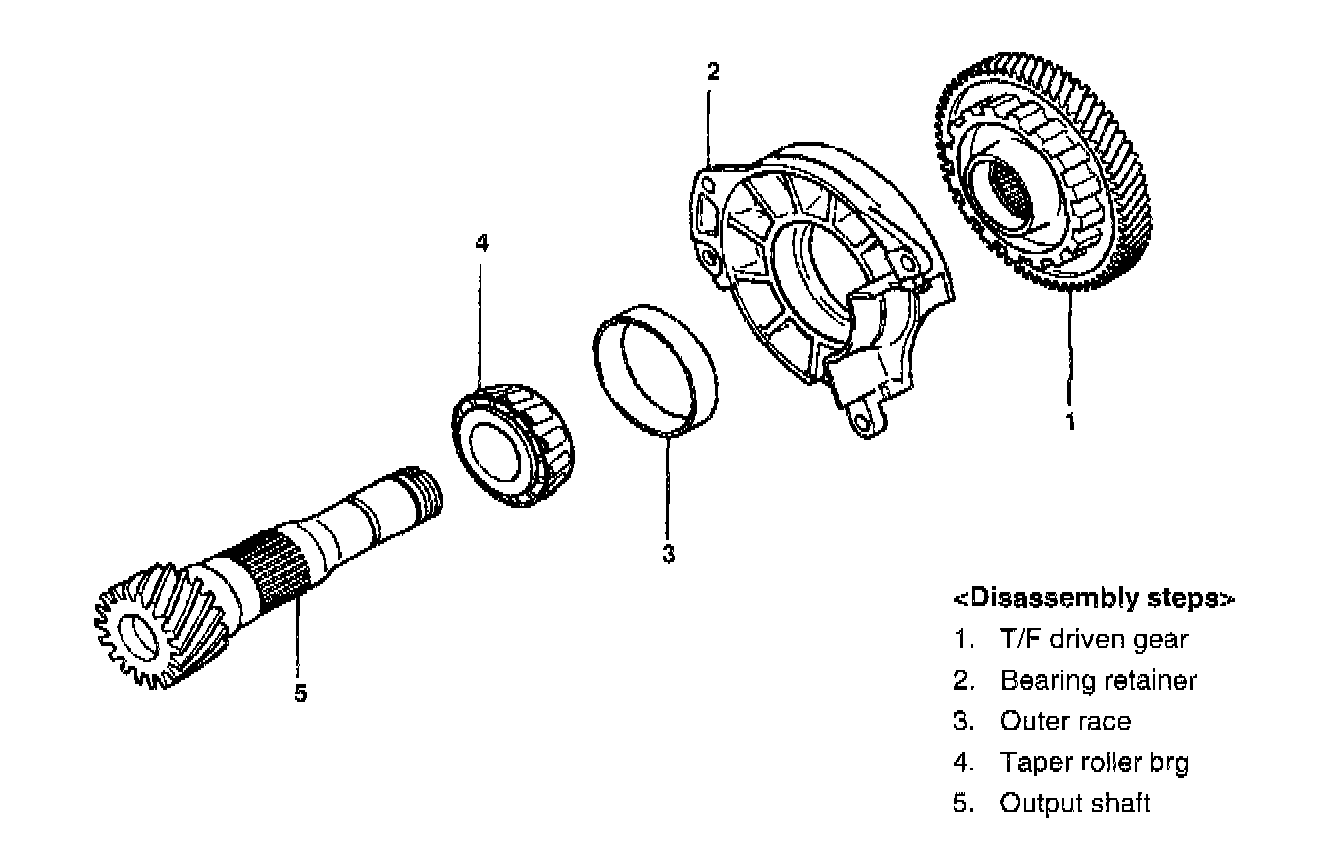 2

4

1

3

5

<Disassembly steps>
1. T/F driven gear
2. Bearing retainer
3. Outer race
4. Taper roller brg
5. Output shaft