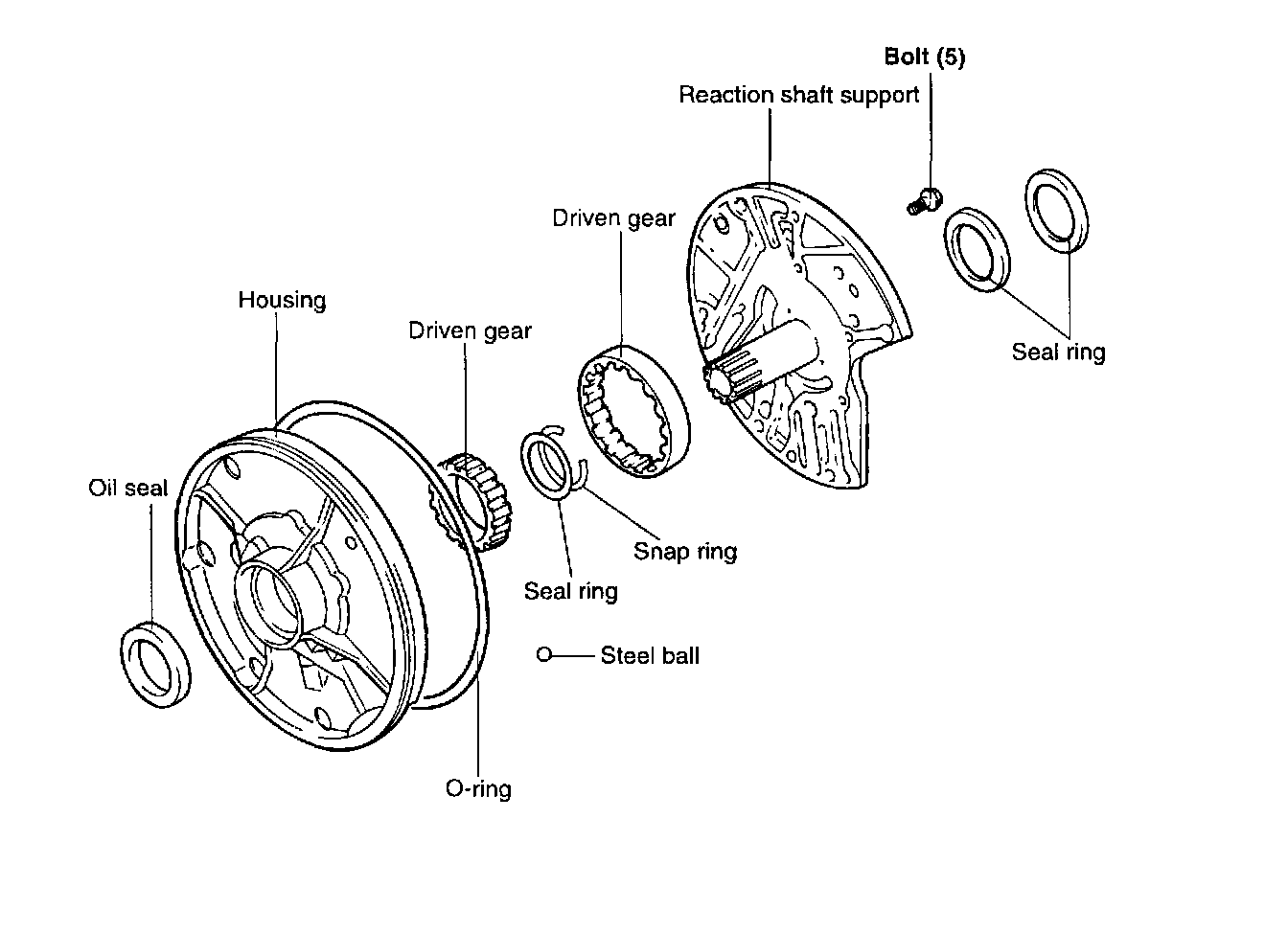 Bolt (5)
Reaction shaft support
Driven gear
Seal ring
Housing
Driven gear
Oil seal
Snap ring
Seal ring
Steel ball
O-ring