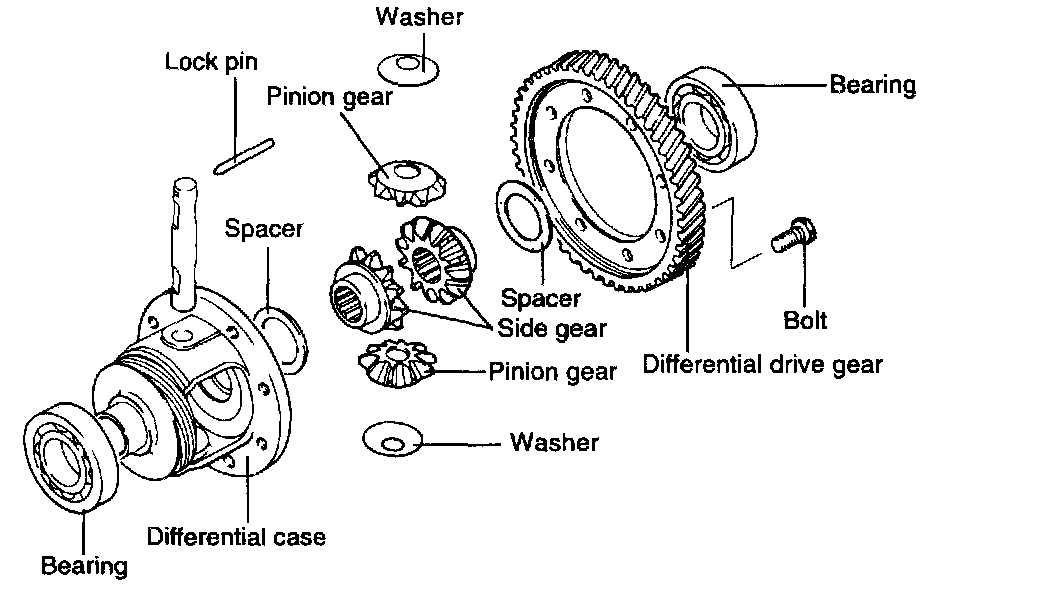 Washer
Lock pin
Pinion gear
Bearing
Spacer
Spacer
Side gear
Bolt
Pinion gear
Differential drive gear
Washer
Differential case
Bearing