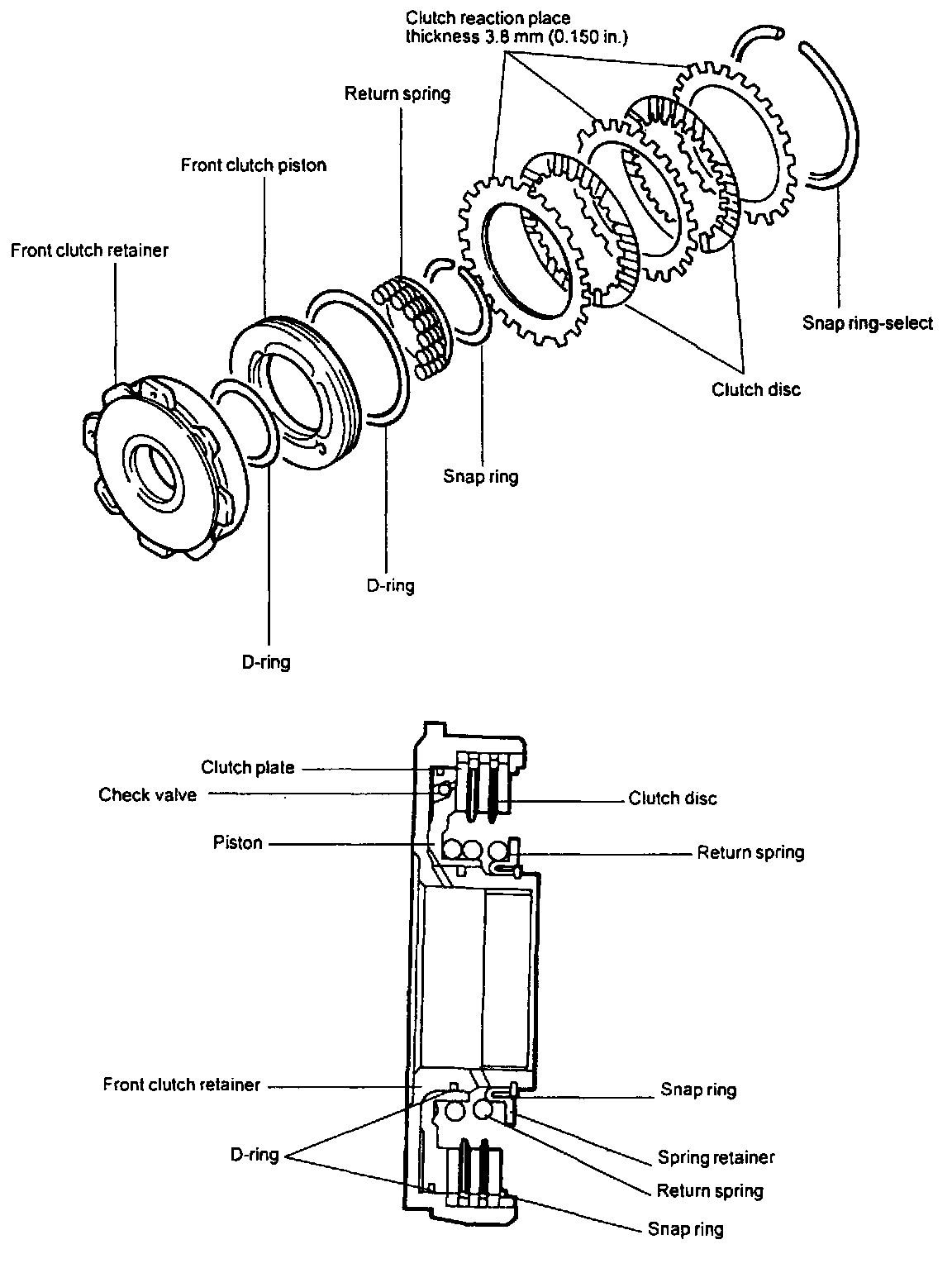 Clutch reaction place thickness 3.8 mm (0.150 in.)

Return spring

Front clutch piston

Front clutch retainer

Snap ring-select

Clutch disc

Snap ring

D-ring

D-ring

Clutch plate

Check valve

Clutch disc

Piston

Return spring

Front clutch retainer

Snap ring

D-ring

Spring retainer

Return spring

Snap ring