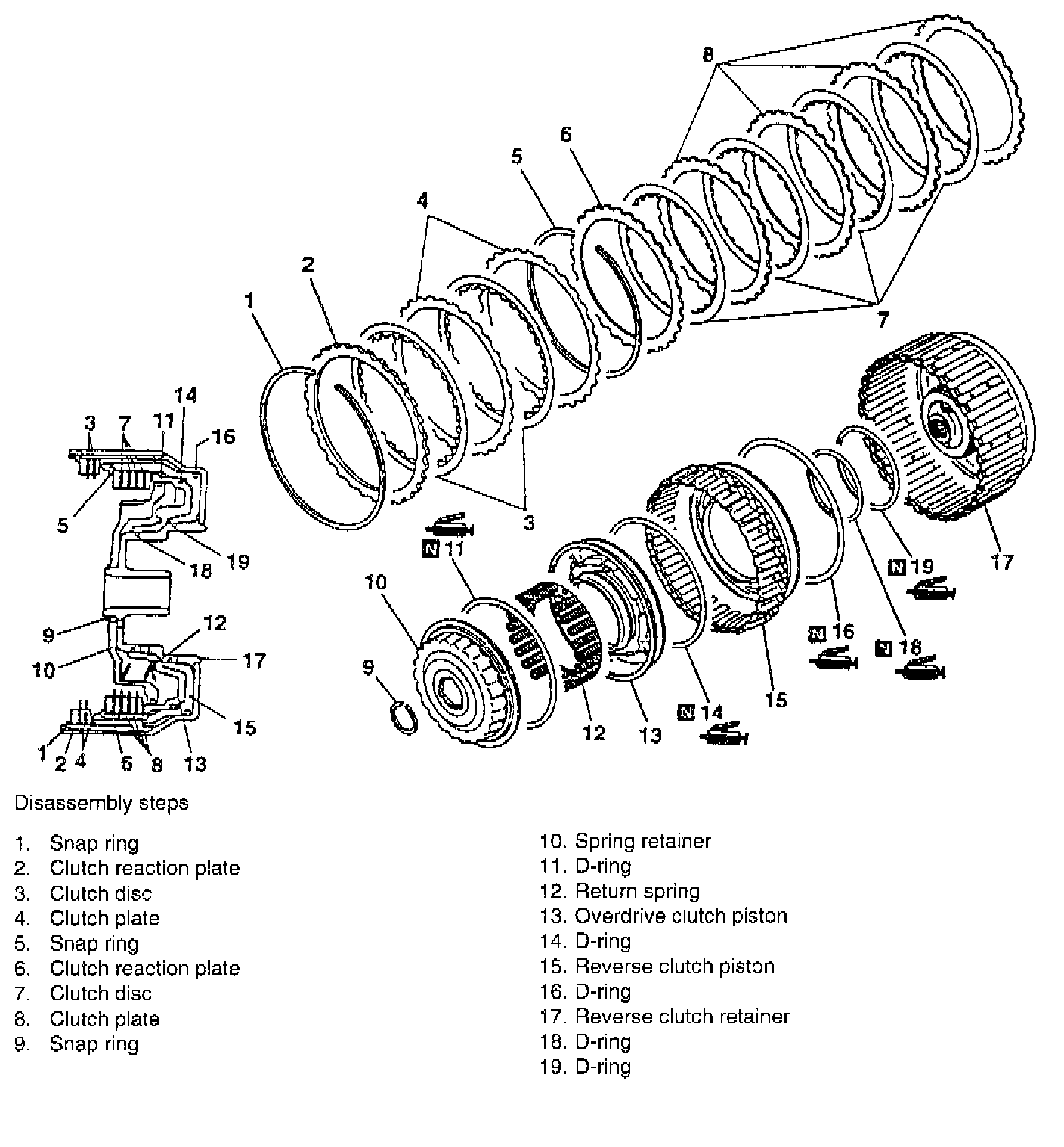 8
6
5
4
2
1
7
3
14
3 7 11 16
5
19
18
9 12
10 17
15
1 2 4 6 8 13
N 11
10
9
12 13
N 14
15
N 16
N 18
N 19
17

Disassembly steps

1. Snap ring
2. Clutch reaction plate
3. Clutch disc
4. Clutch plate
5. Snap ring
6. Clutch reaction plate
7. Clutch disc
8. Clutch plate
9. Snap ring

10. Spring retainer
11. D-ring
12. Return spring
13. Overdrive clutch piston
14. D-ring
15. Reverse clutch piston
16. D-ring
17. Reverse clutch retainer
18. D-ring
19. D-ring