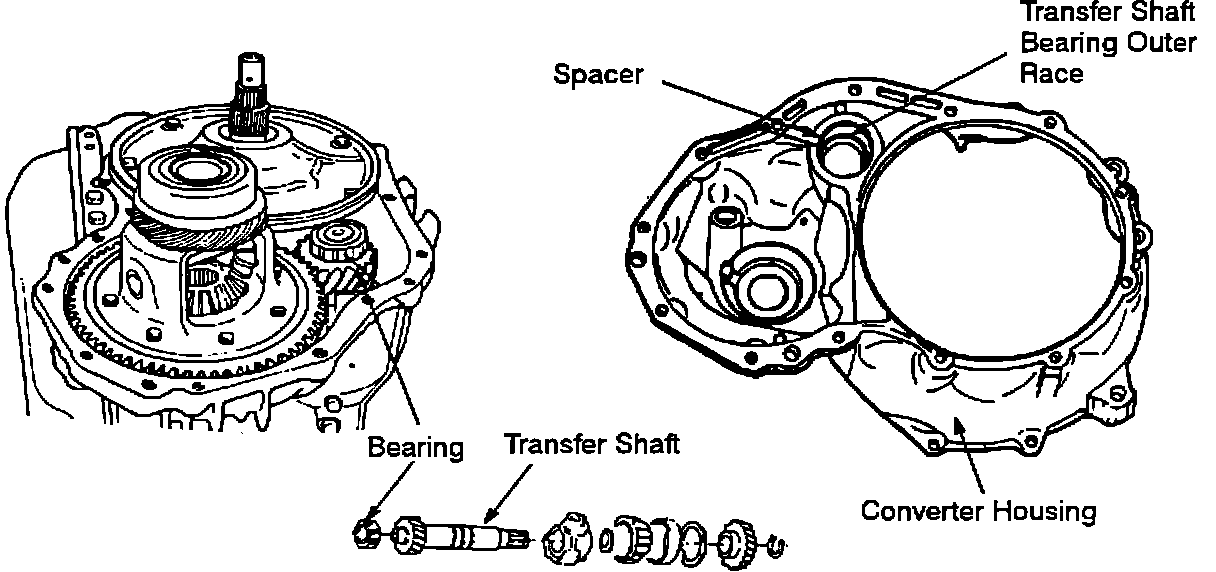 Transfer Shaft Bearing Outer Race

Spacer

Bearing

Transfer Shaft

Converter Housing