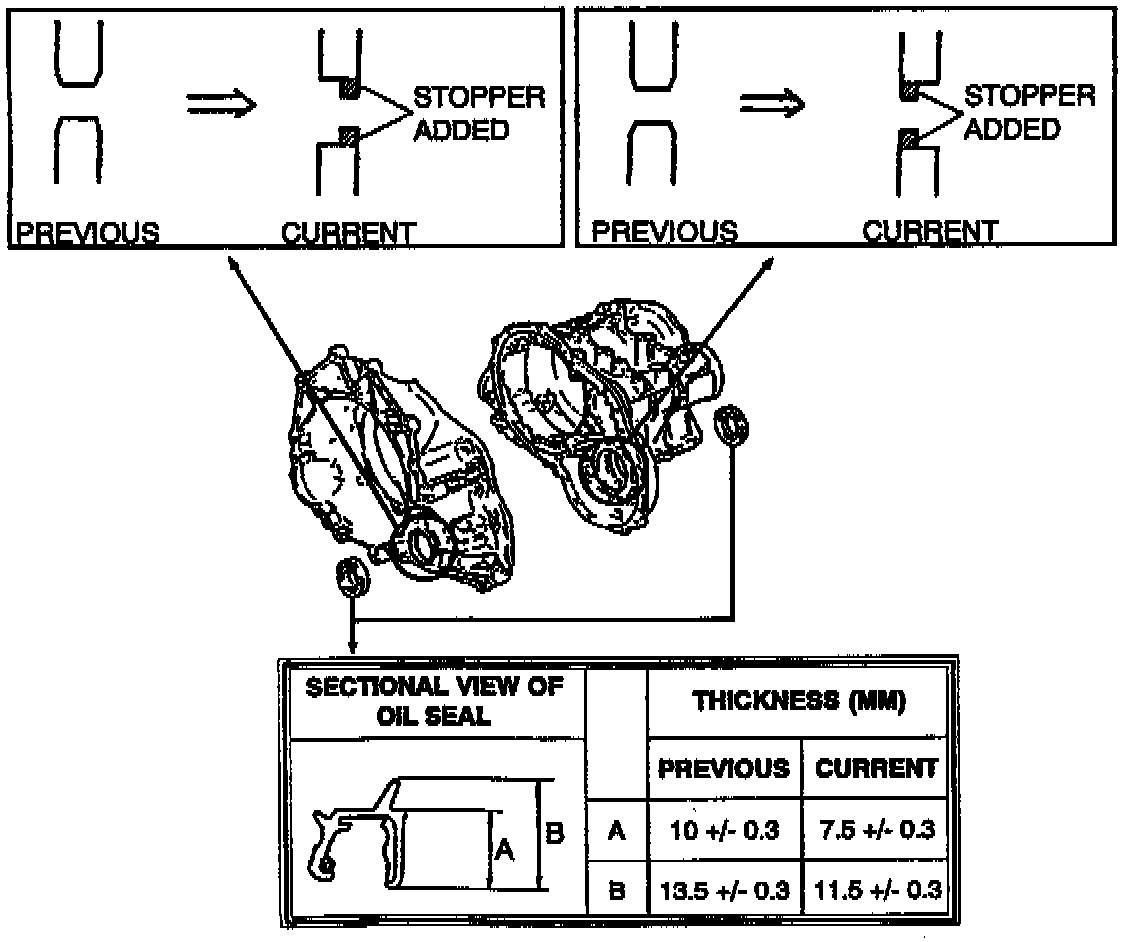 STOPPER ADDED

PREVIOUS CURRENT

STOPPER ADDED

PREVIOUS CURRENT

| SECTIONAL VIEW OF OIL SEAL | | THICKNESS (MM) | |
|---|---|---|---|
| | | PREVIOUS | CURRENT |
| A B | A | 10 +/- 0.3 | 7.5 +/- 0.3 |
| | B | 13.5 +/- 0.3 | 11.5 +/- 0.3 |