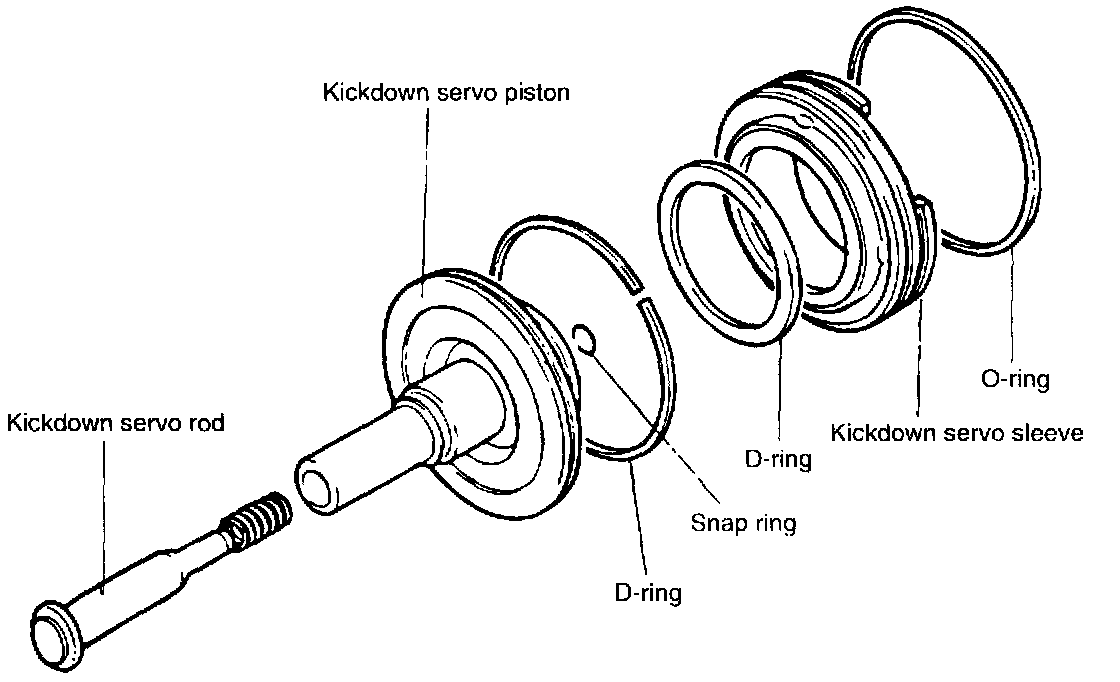 Kickdown servo piston

Kickdown servo rod

O-ring

Kickdown servo sleeve

D-ring

Snap ring

D-ring