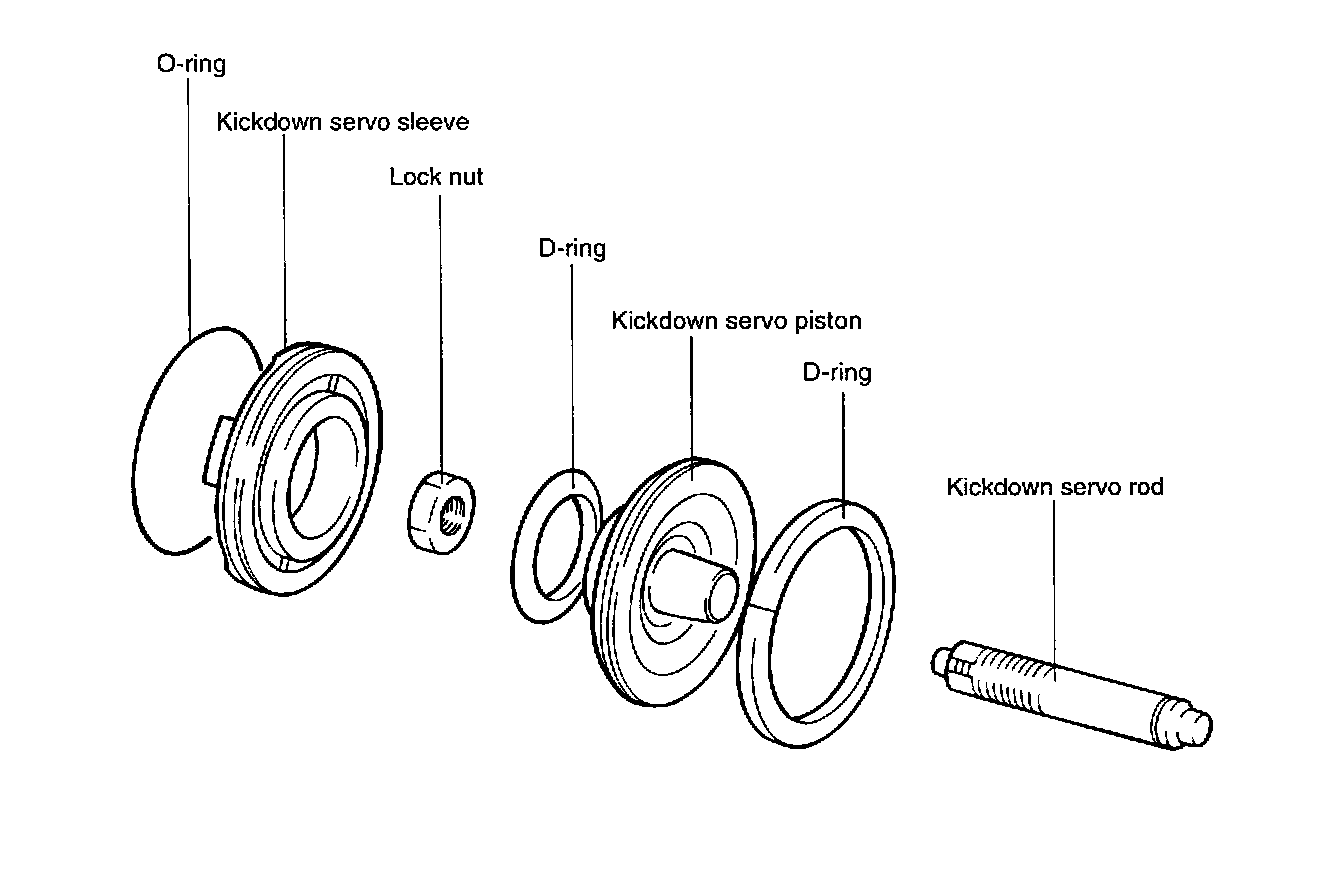 O-ring
Kickdown servo sleeve
Lock nut
D-ring
Kickdown servo piston
D-ring
Kickdown servo rod