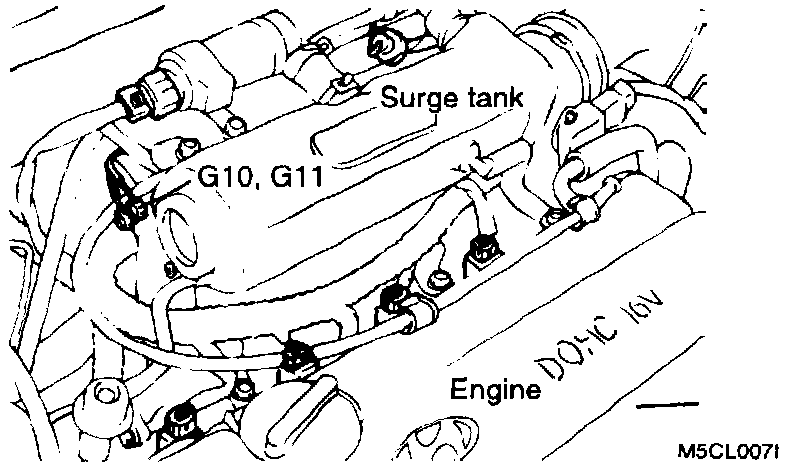 Surge tank

G10, G11

DOHC 16V

Engine

M5CL007I