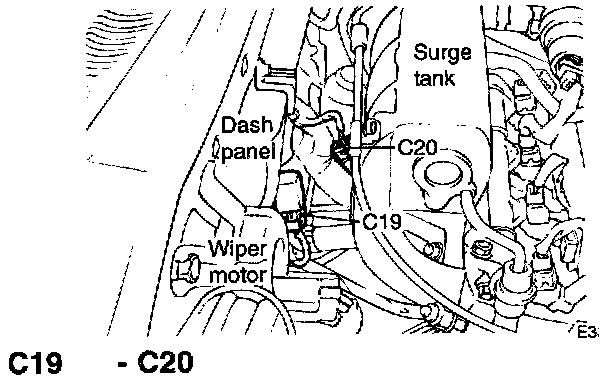 Surge tank

Dash panel

C20

C19

Wiper motor

E3

C19 - C20