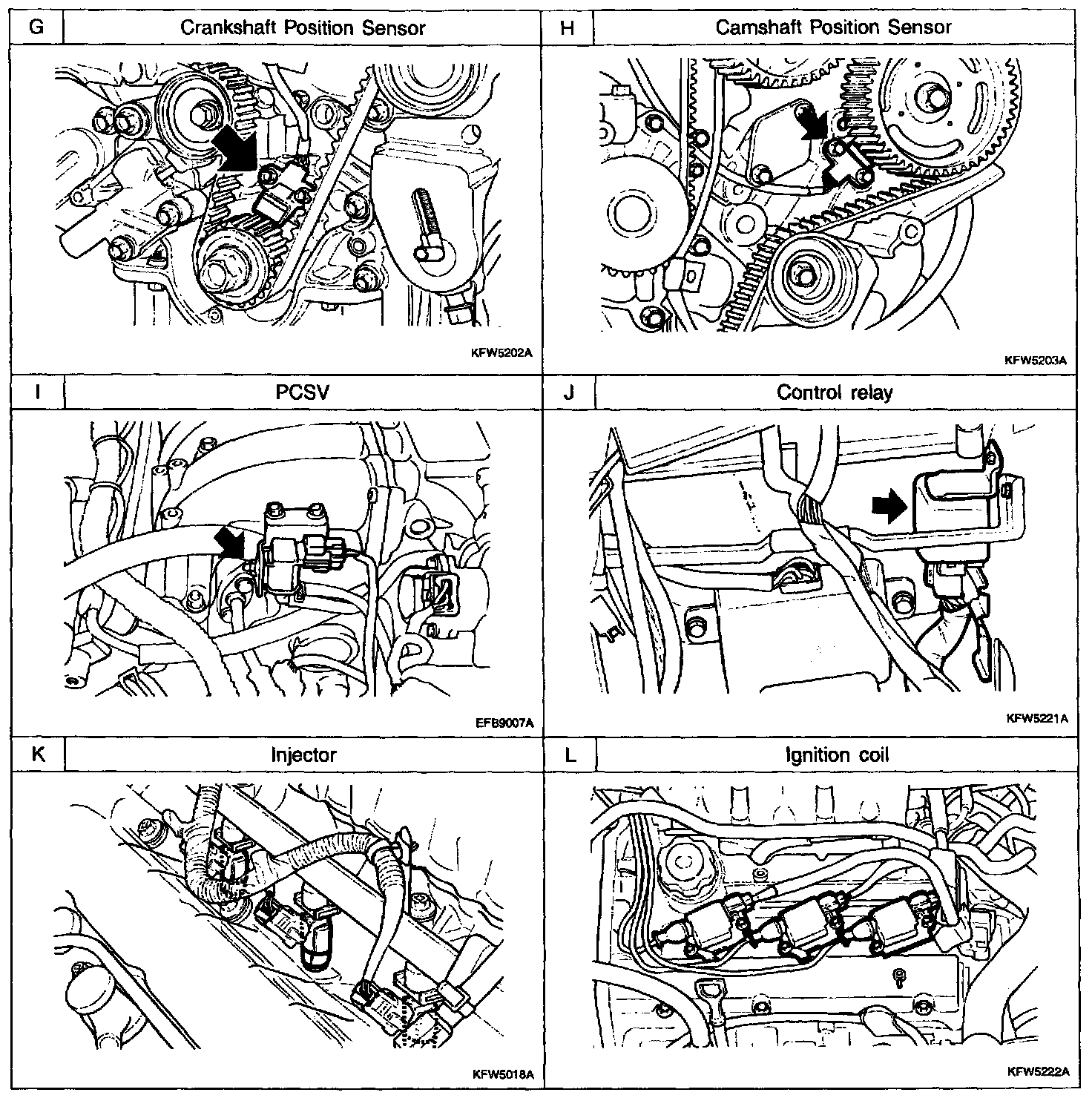 G Crankshaft Position Sensor

KFW5202A

H Camshaft Position Sensor

KFW5203A

I PCSV

EFB9007A

J Control relay

KFW5221A

K Injector

KFW5018A

L Ignition coil

KFW5222A