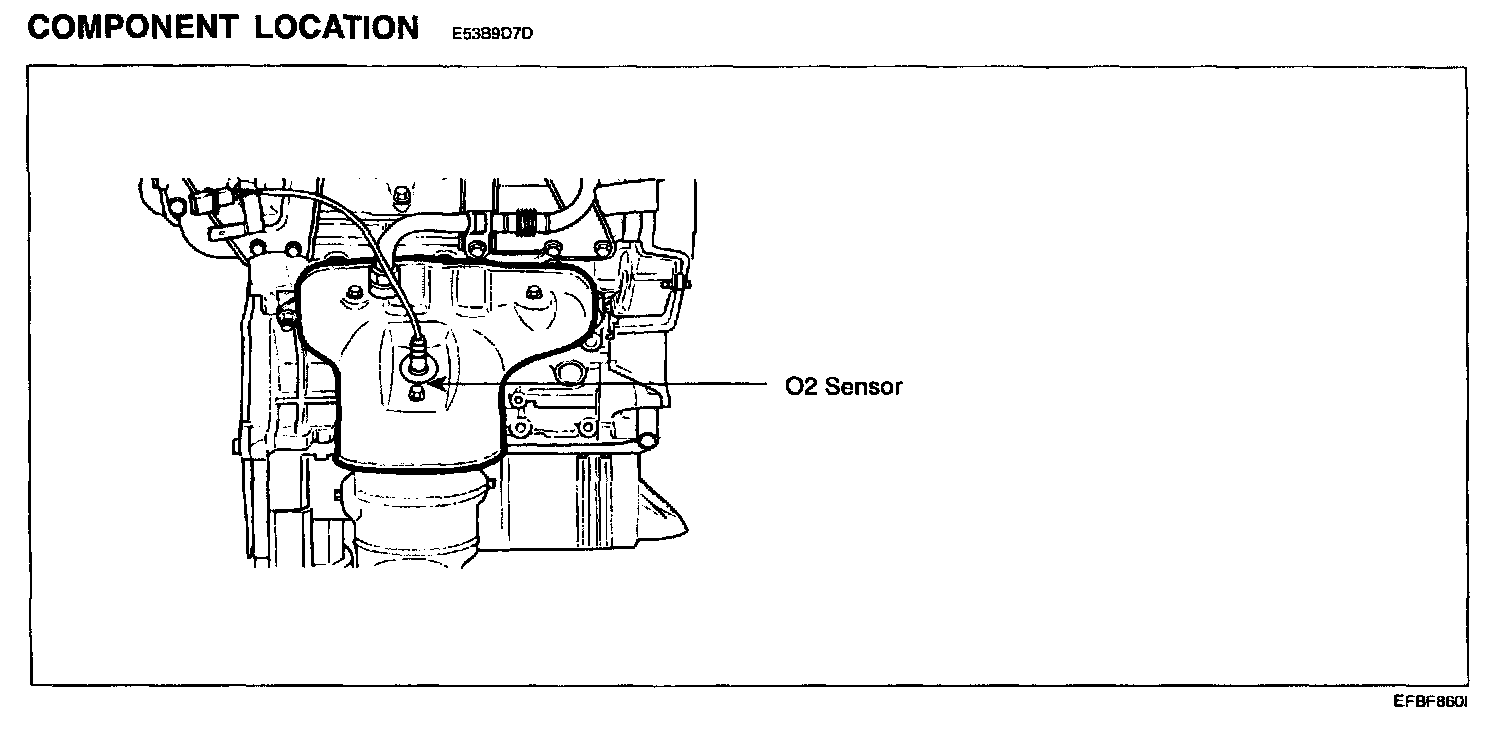 COMPONENT LOCATION E53B9D7D

O2 Sensor

EFBF860I