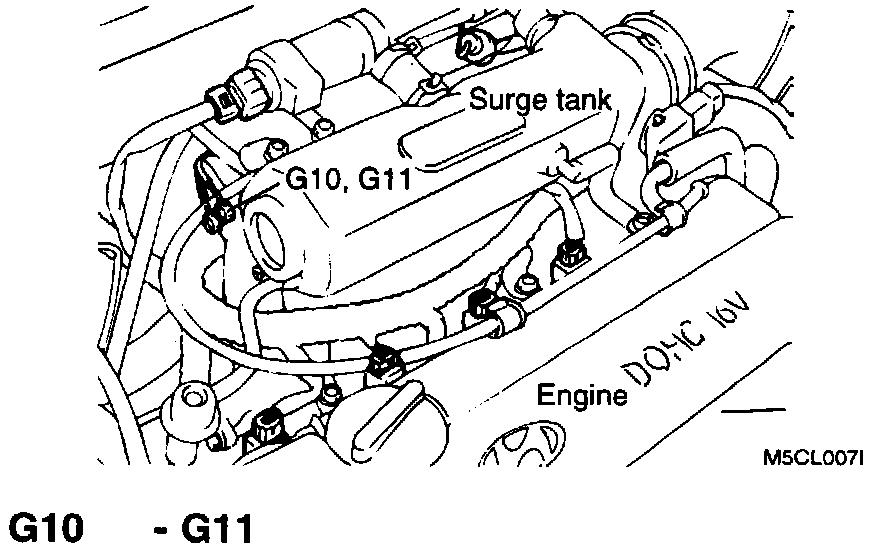 Surge tank
G10, G11
DOHC 16V
Engine
M5CL007I

G10 - G11