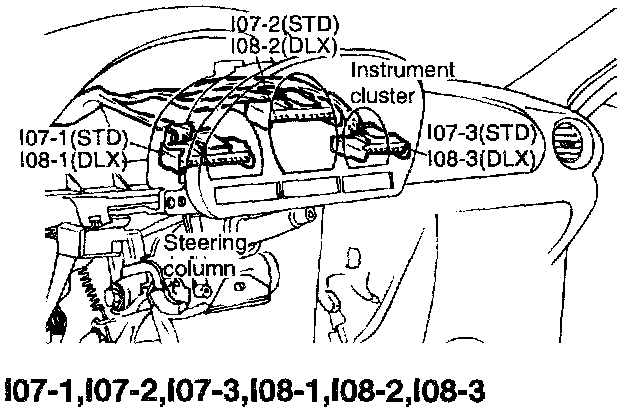 I07-2(STD)
I08-2(DLX)
Instrument cluster
I07-1(STD)
I08-1(DLX)
I07-3(STD)
I08-3(DLX)
Steering column

I07-1,I07-2,I07-3,I08-1,I08-2,I08-3