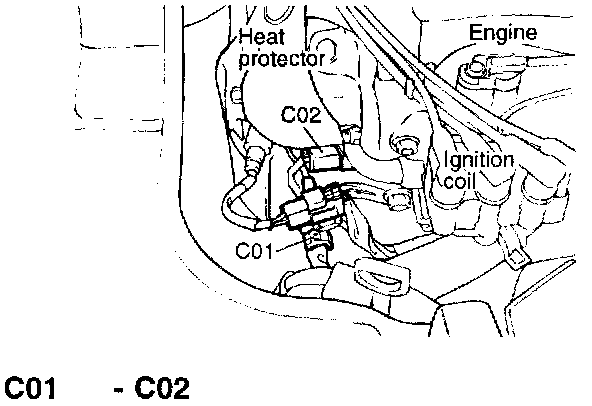 Heat protector

Engine

C02

Ignition coil

C01

C01 - C02