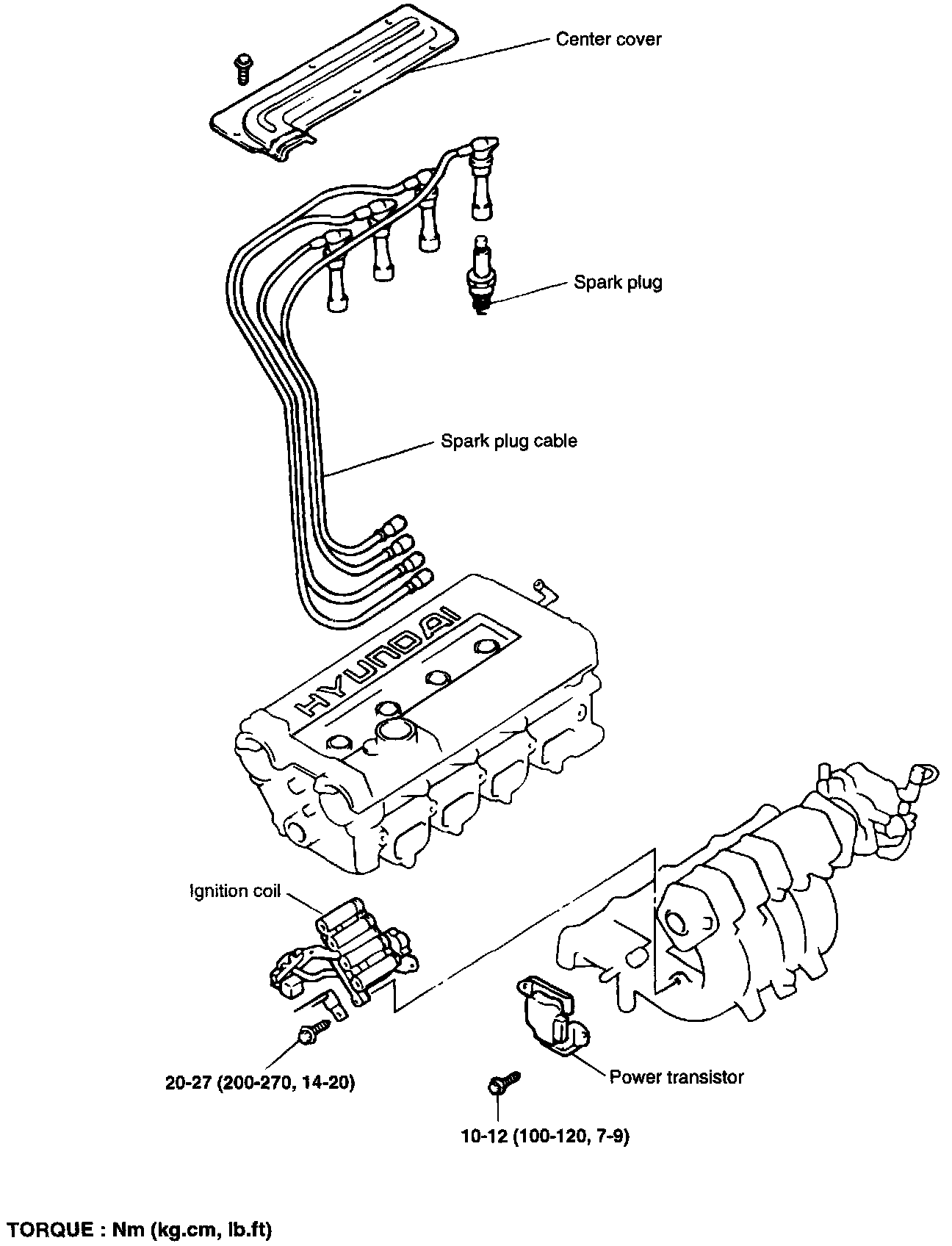 Center cover

Spark plug

Spark plug cable

HYUNDAI

Ignition coil

20-27 (200-270, 14-20)

Power transistor

10-12 (100-120, 7-9)

TORQUE : Nm (kg.cm, lb.ft)